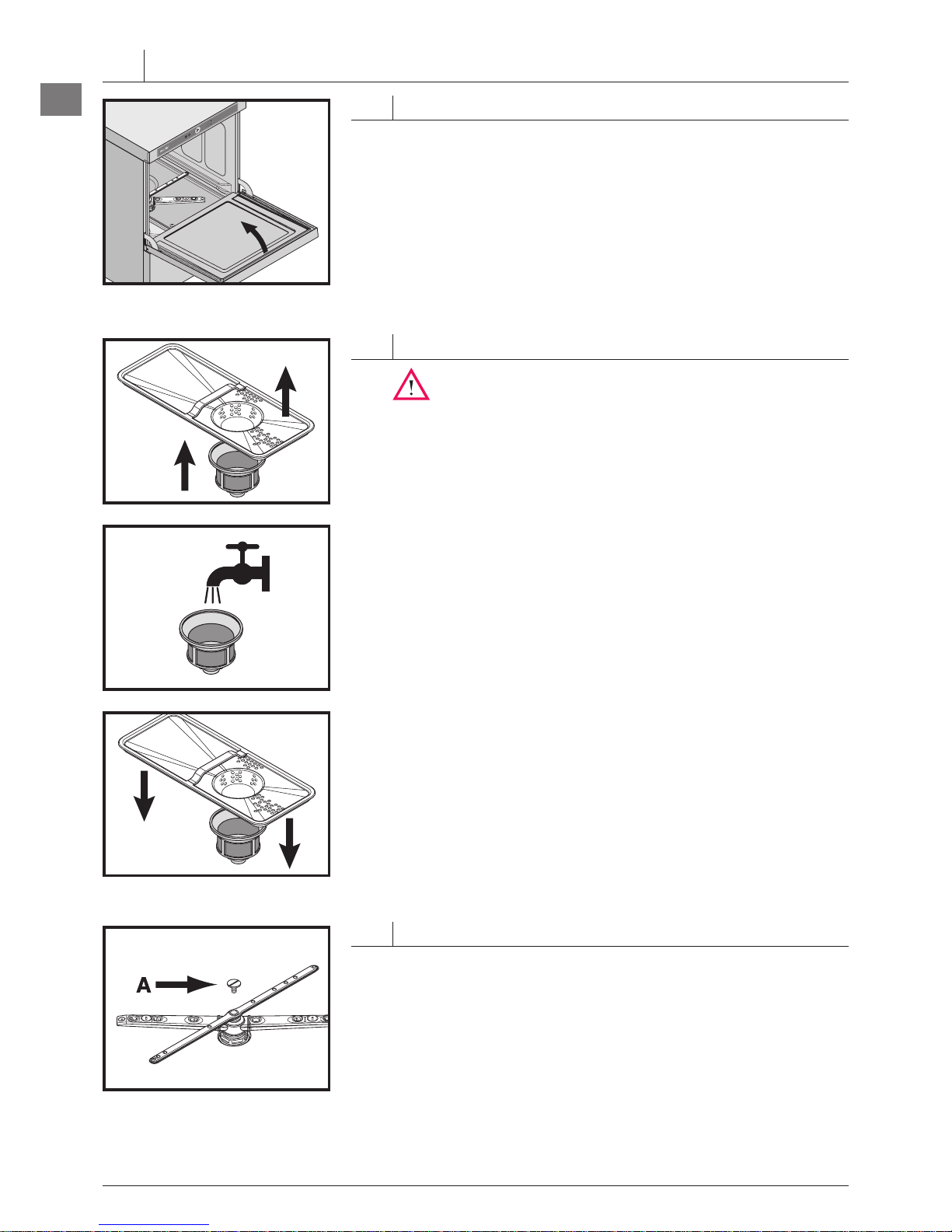 A