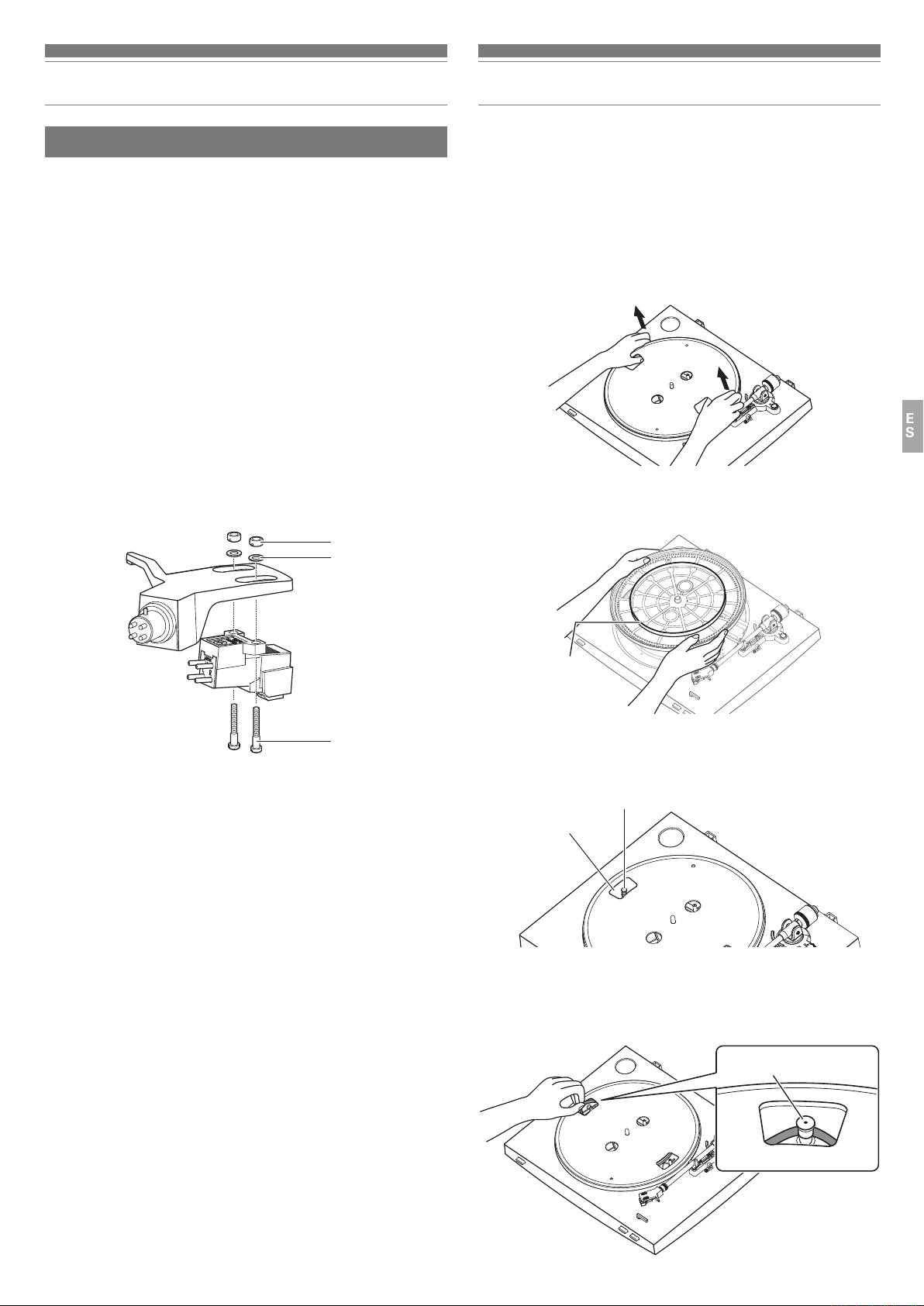 E
S