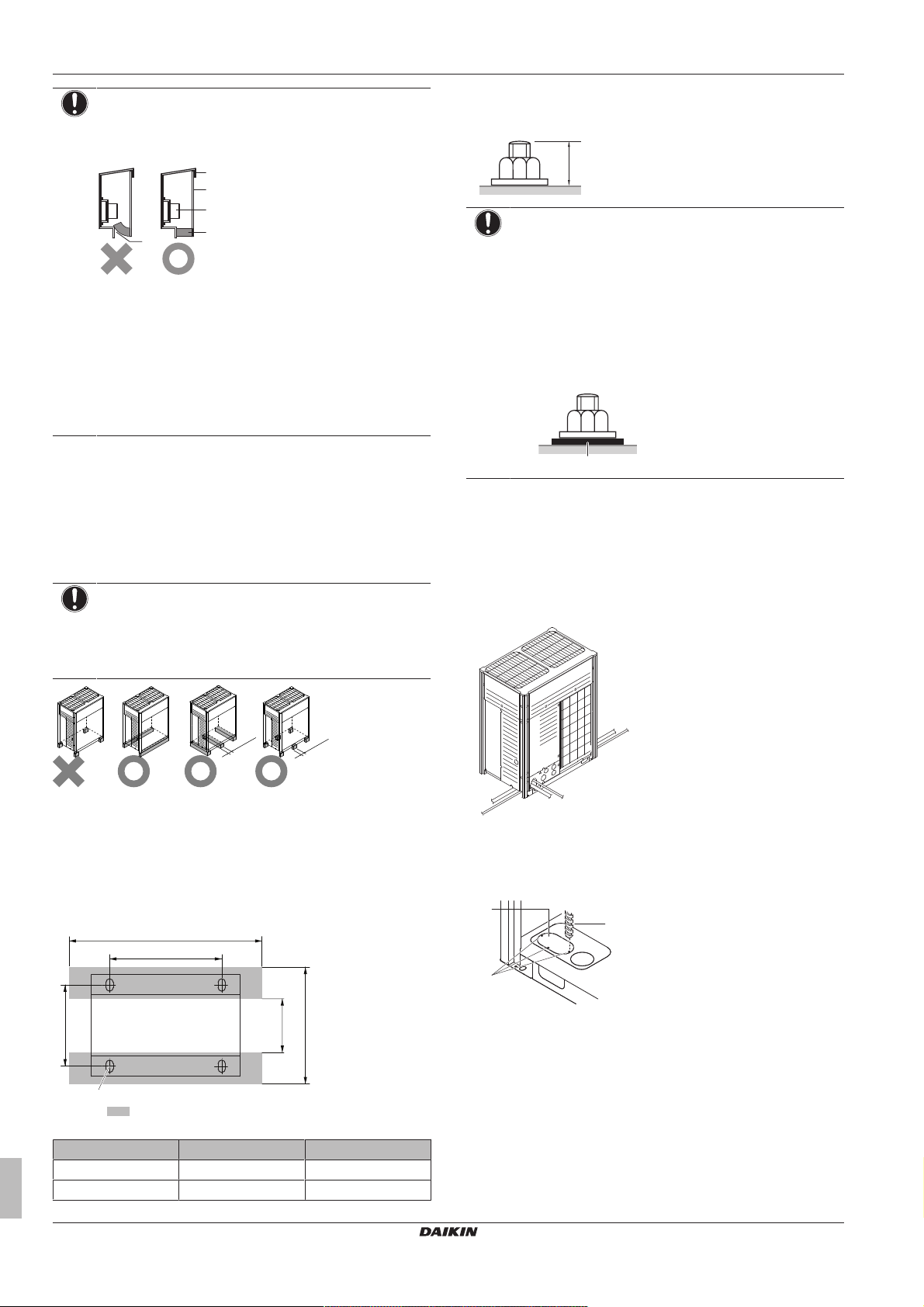 DAIKIN