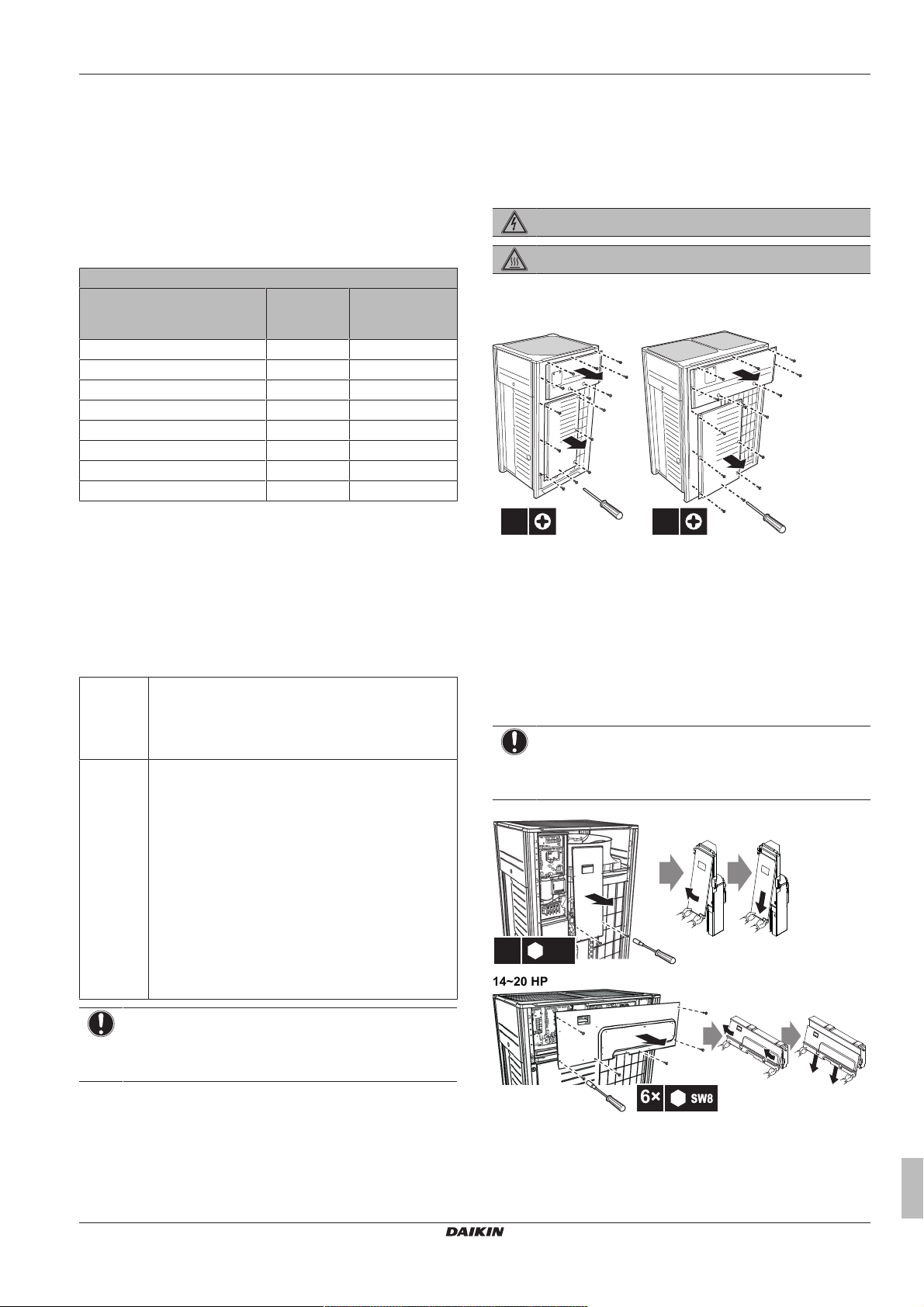 14~20 HP

6× SW8

DAIKIN