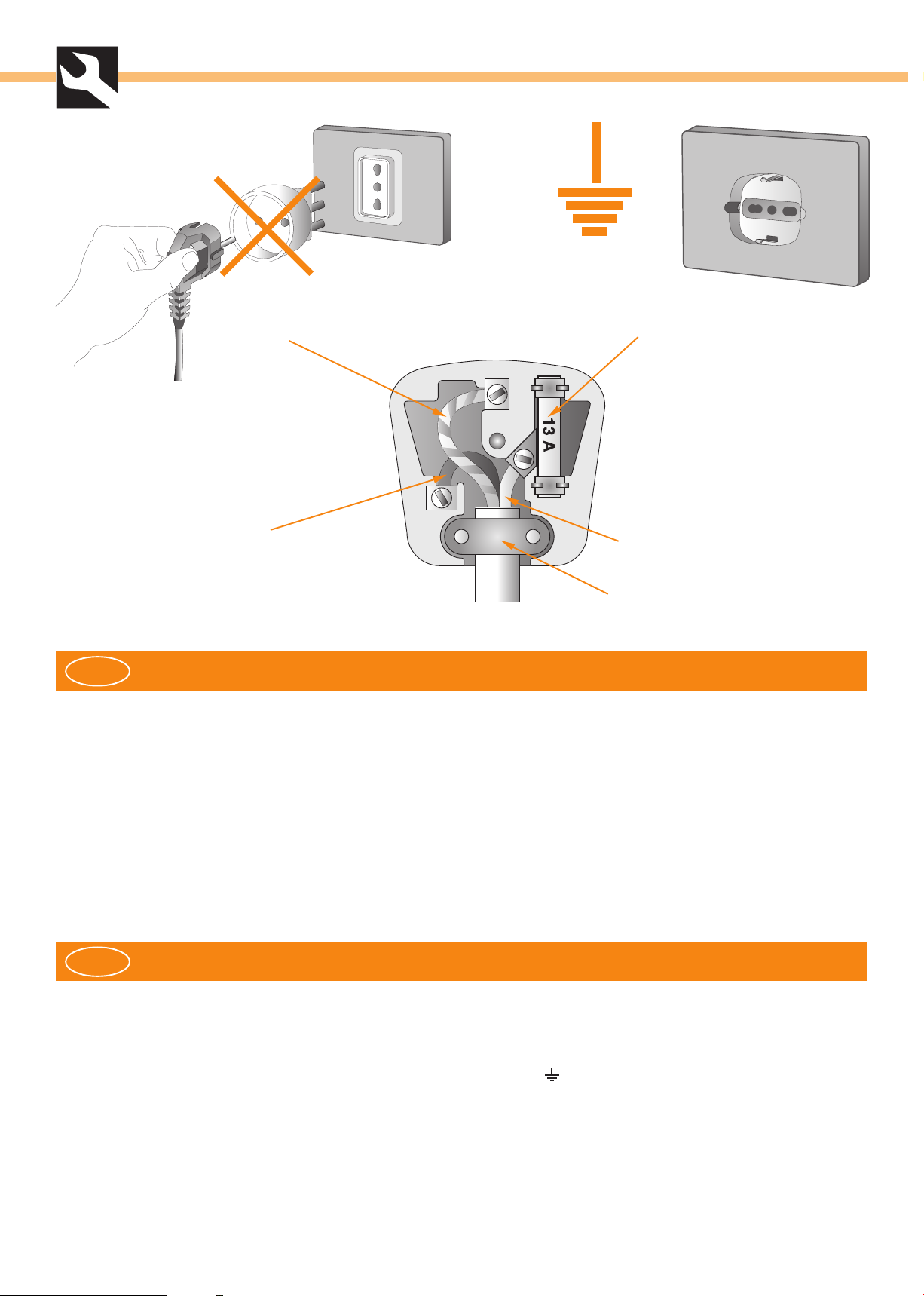 13 A