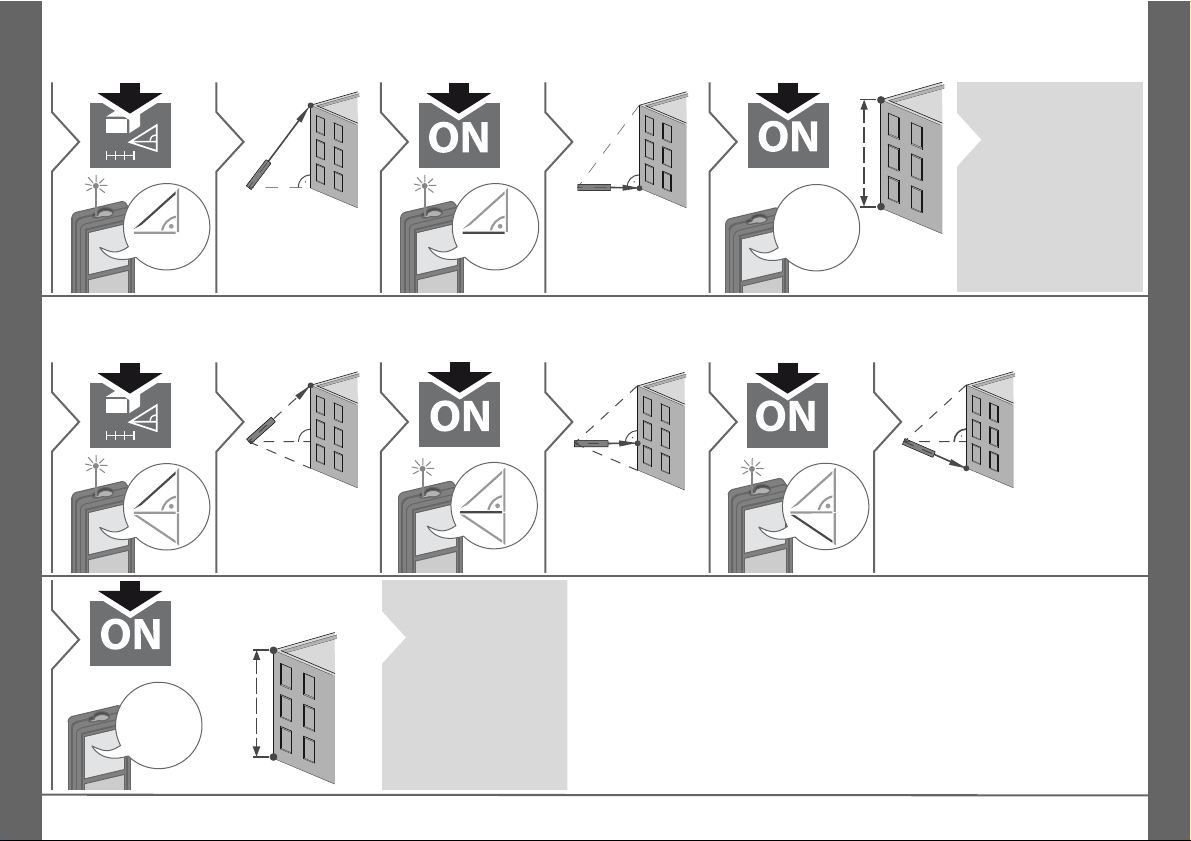 ON

ON

ON

ON

ON