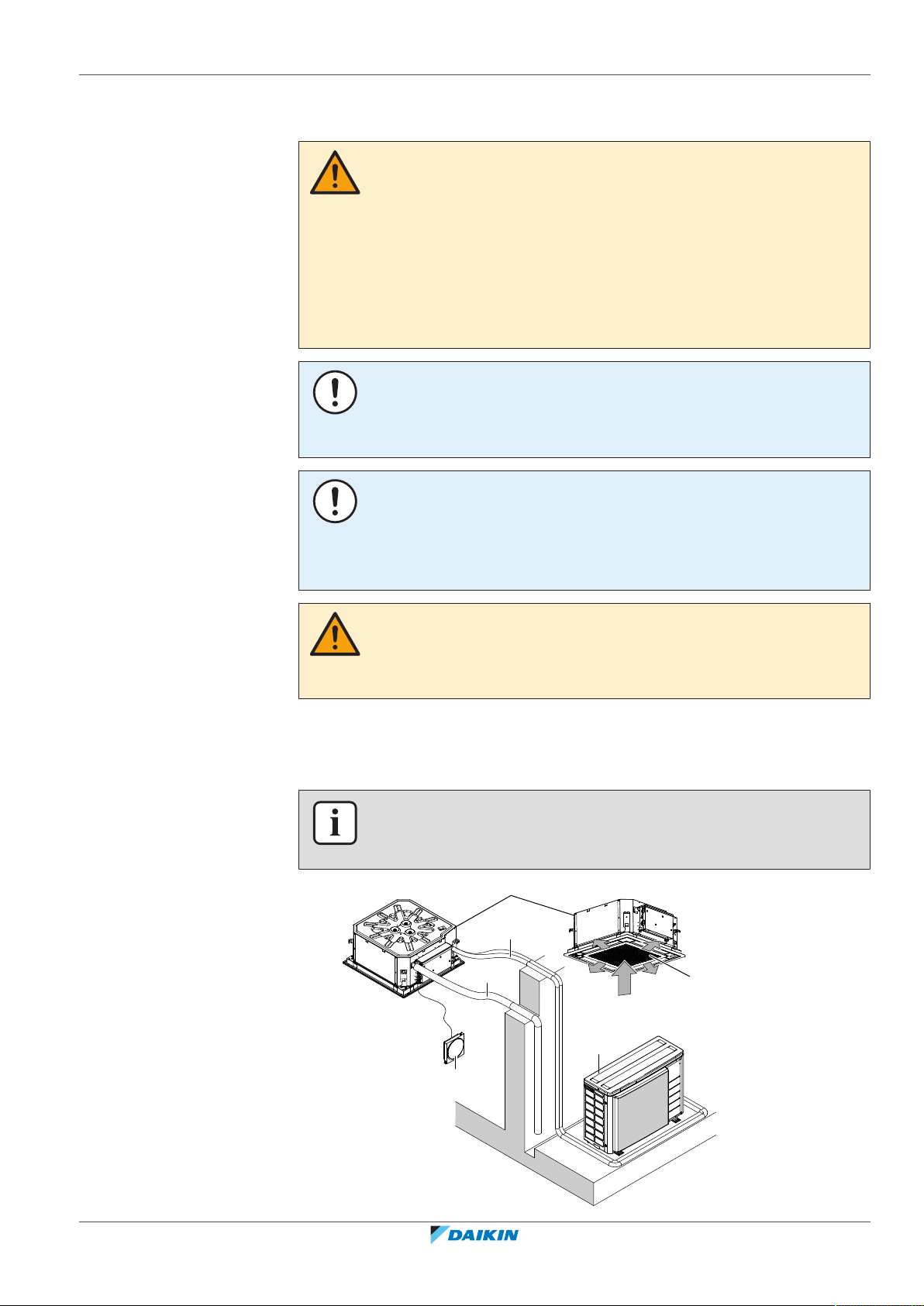 DAIKIN