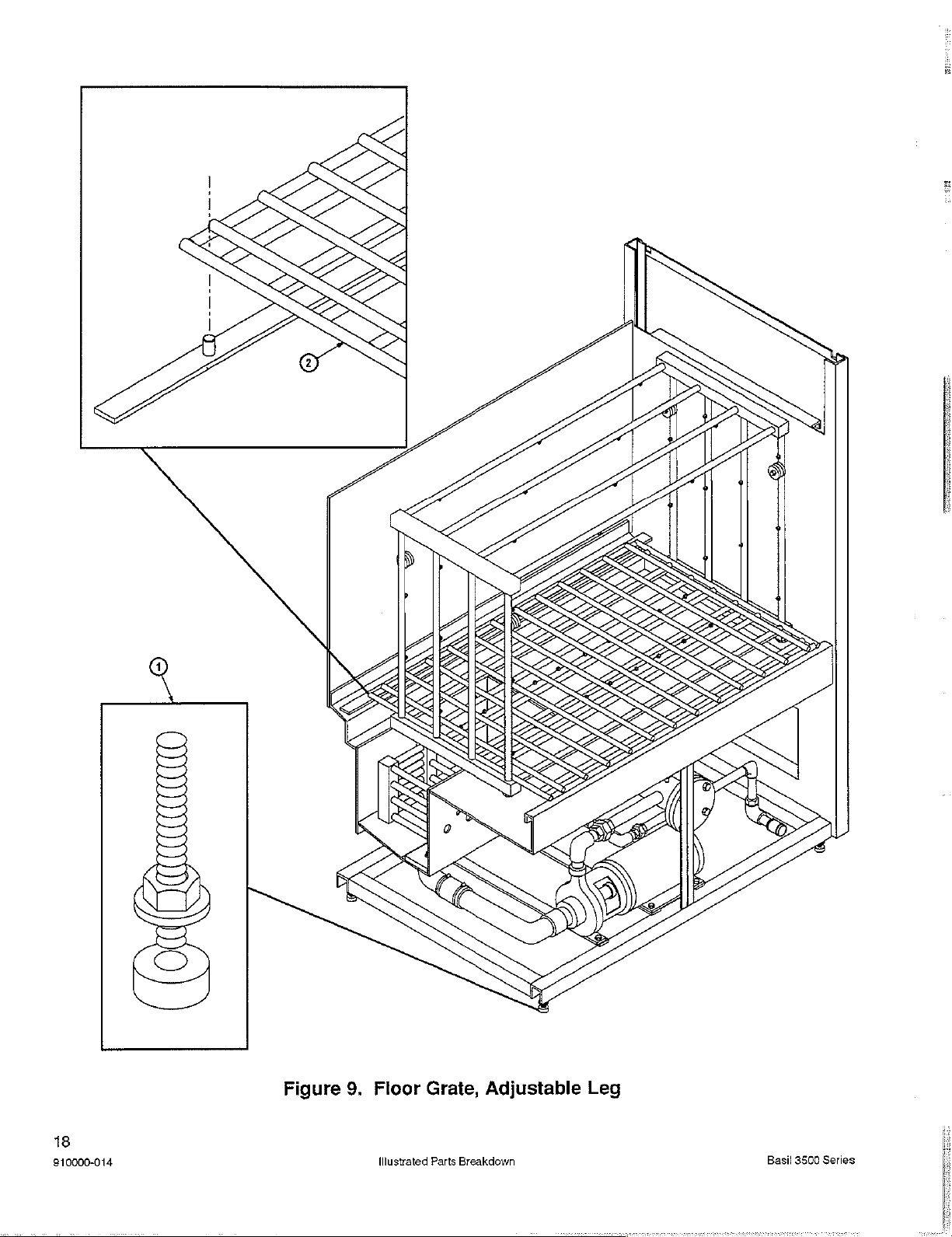 2

1

Figure 9. Floor Grate, Adjustable Leg

18

910000-014

Illustrated Parts Breakdown

Basil 3500 Series