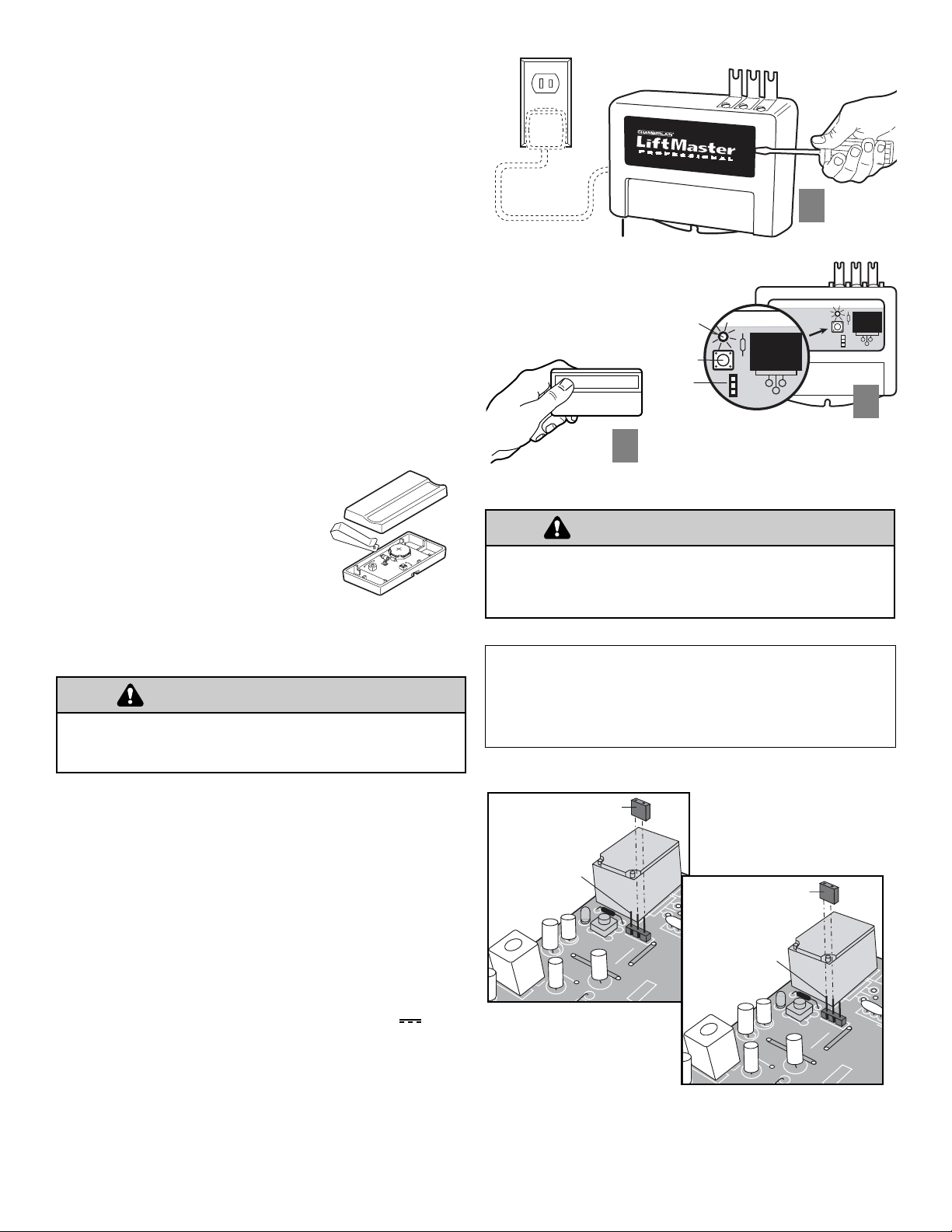 CHAMBERLAIN
LiftMaster
PROFESSIONAL