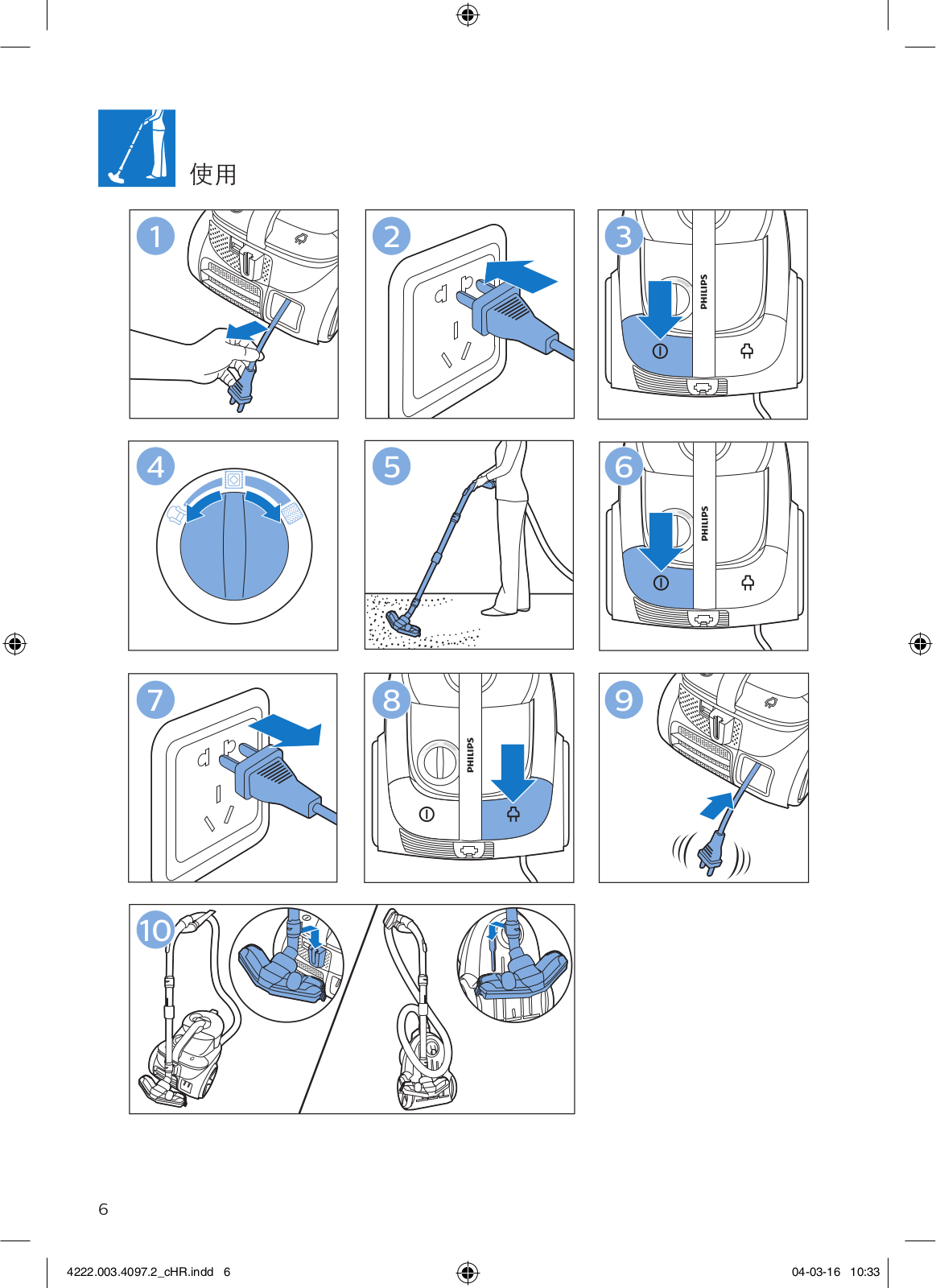 使用

1

2

3

PHILIPS

4

5

6

PHILIPS

7

8

PHILIPS

9

10

6

4222.003.4097.2_cHR.indd 6

04-03-16 10:33