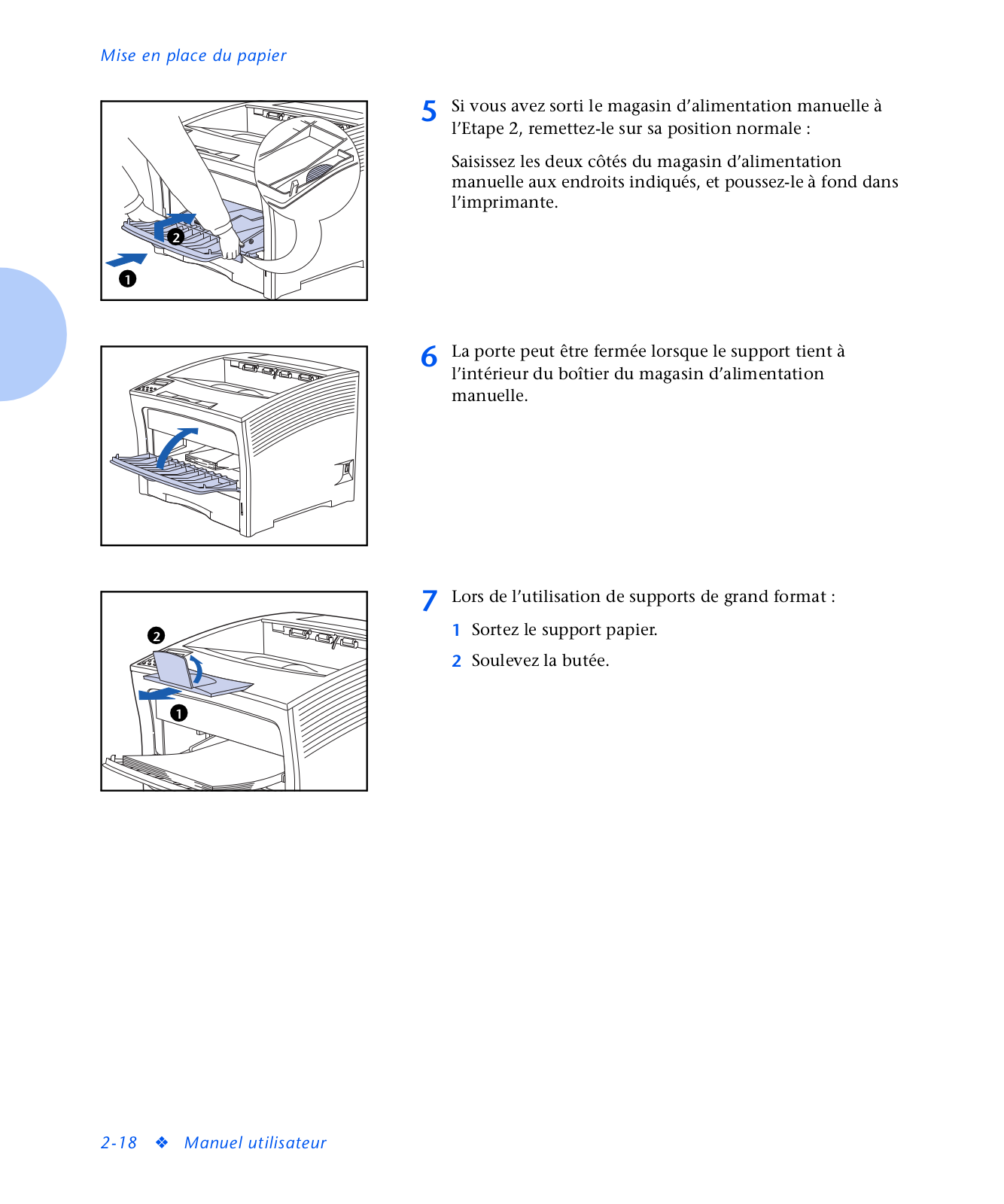 Mise en place du papier

2

1

5 Si vous avez sorti le magasin d'alimentation manuelle à l'Etape 2, remettez-le sur sa position normale :

Saisissez les deux côtés du magasin d'alimentation manuelle aux endroits indiqués, et poussez-le à fond dans l'imprimante.

6 La porte peut être fermée lorsque le support tient à l'intérieur du boîtier du magasin d'alimentation manuelle.

2

1

7 Lors de l'utilisation de supports de grand format :

1 Sortez le support papier.

2 Soulevez la butée.

2-18 ❖ Manuel utilisateur