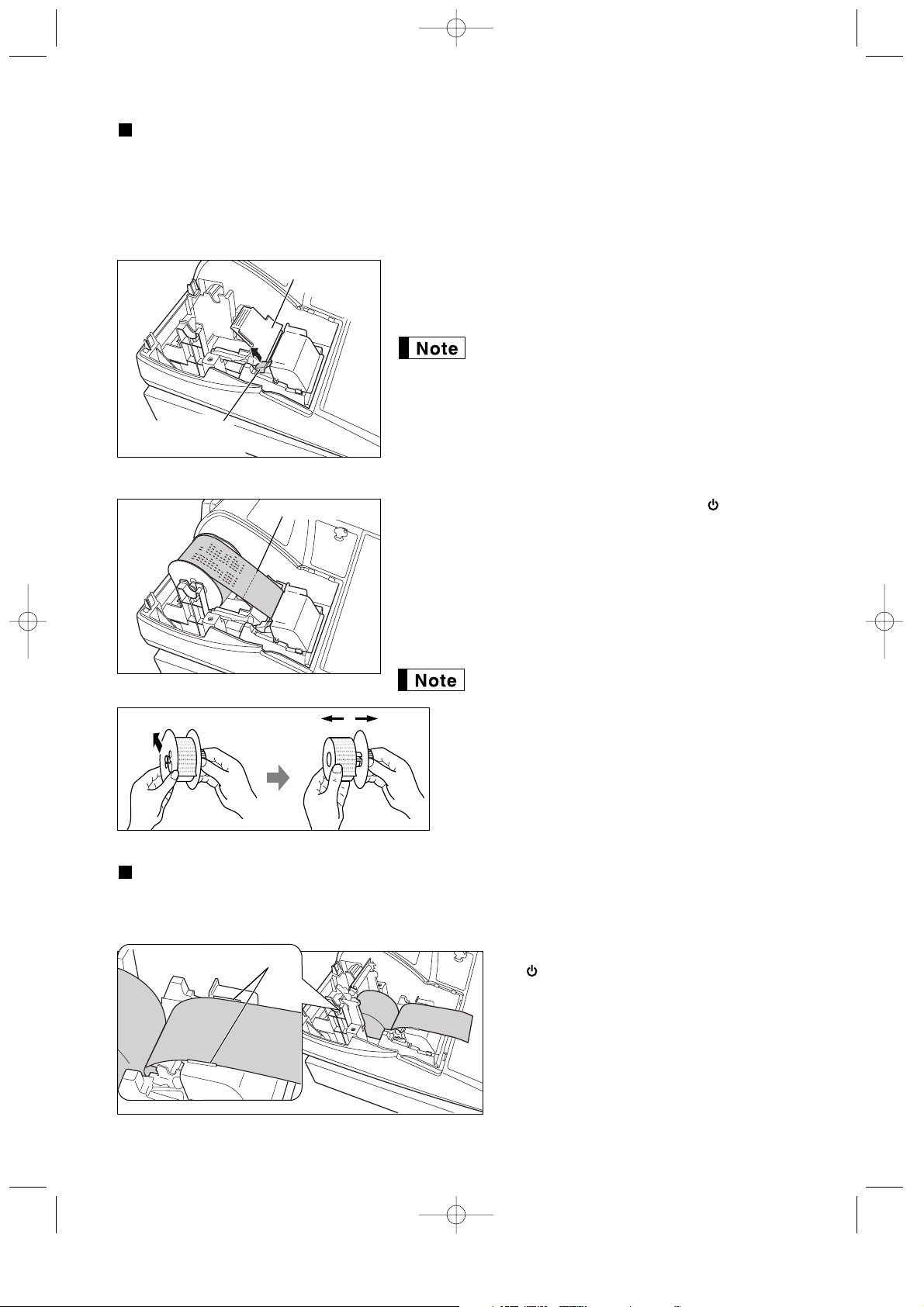 Note

Note