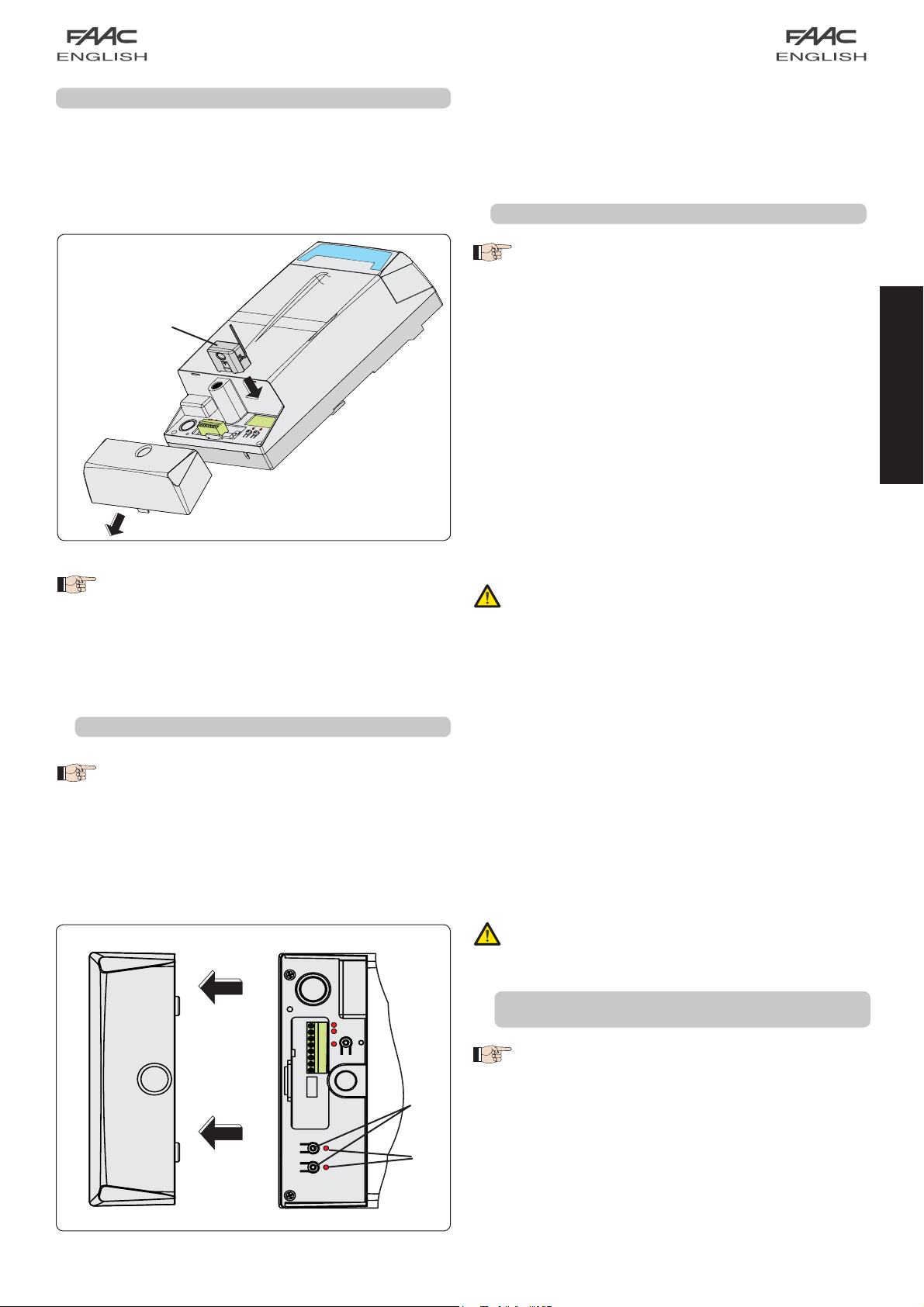 FAAC
ENGLISH

FAAC
ENGLISH