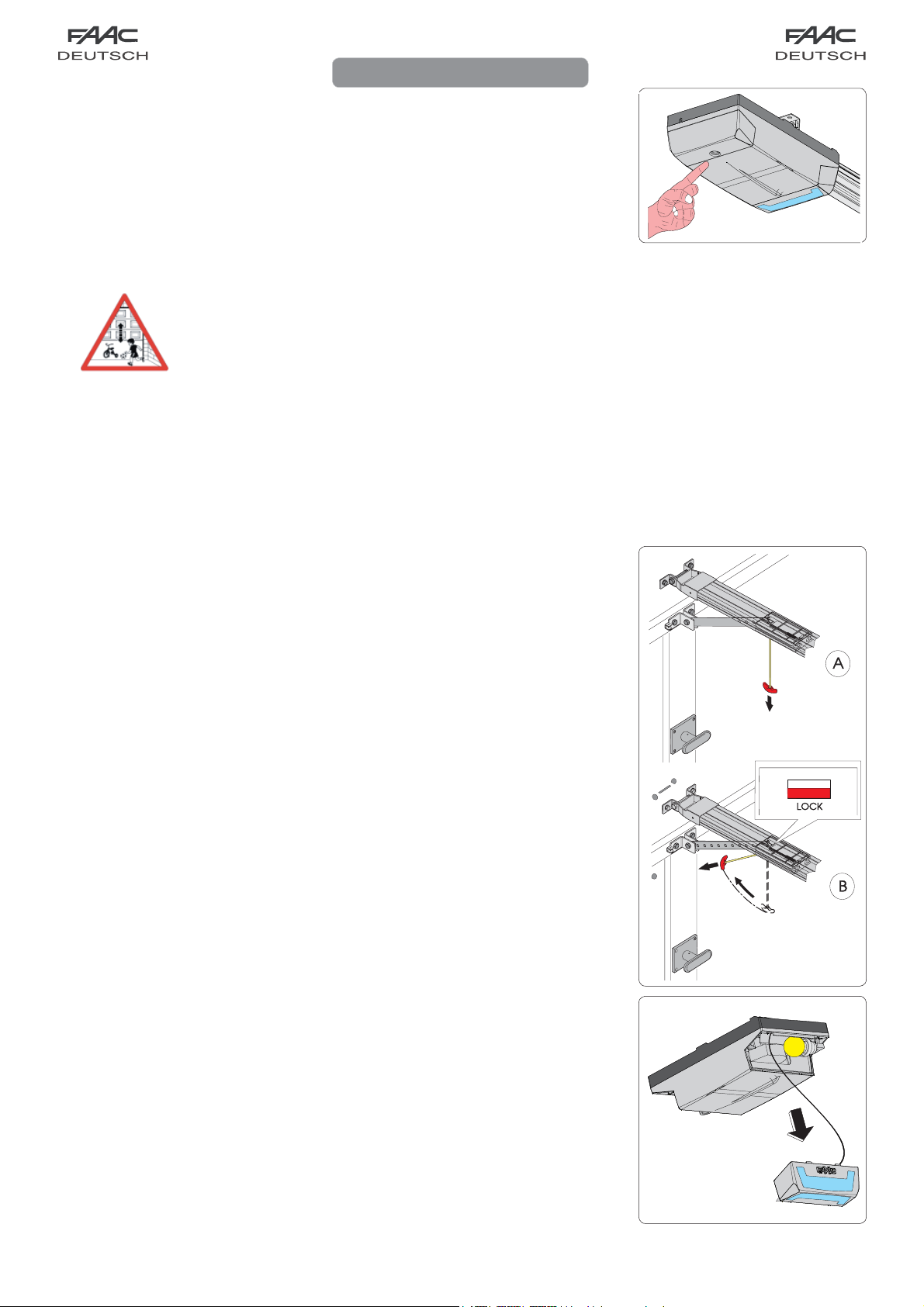 FAAC
DEUTSCH

FAAC
DEUTSCH

A

LOCK

B

FAAC