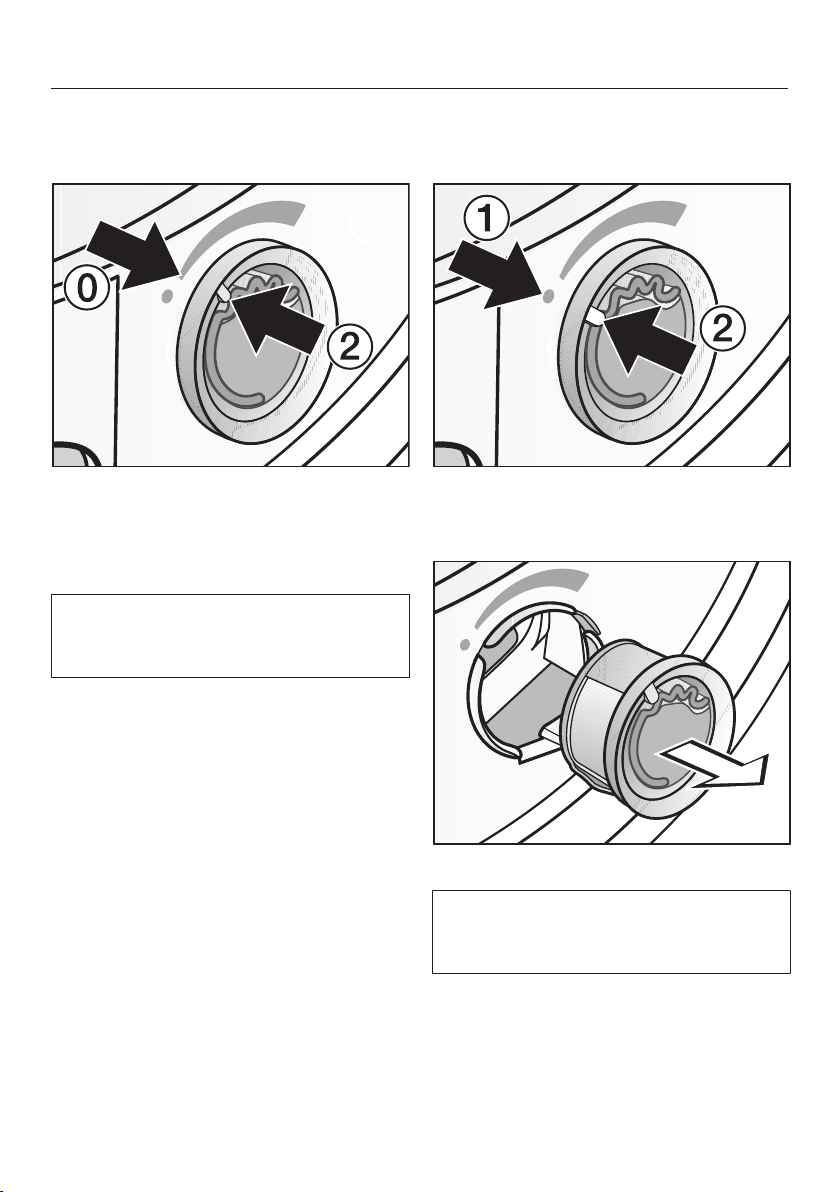 0

2

1

2