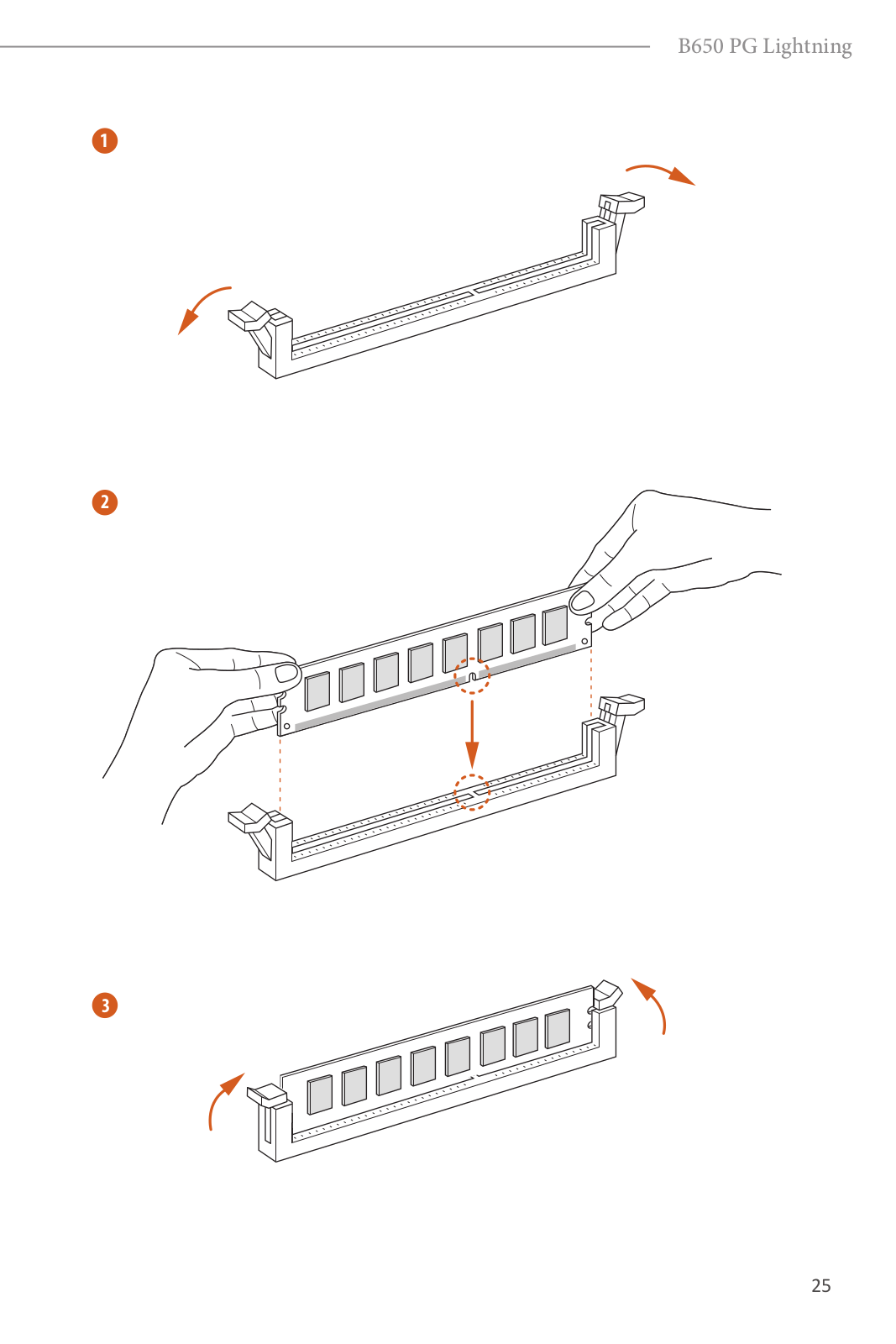 B650 PG Lightning

1

2

3

25