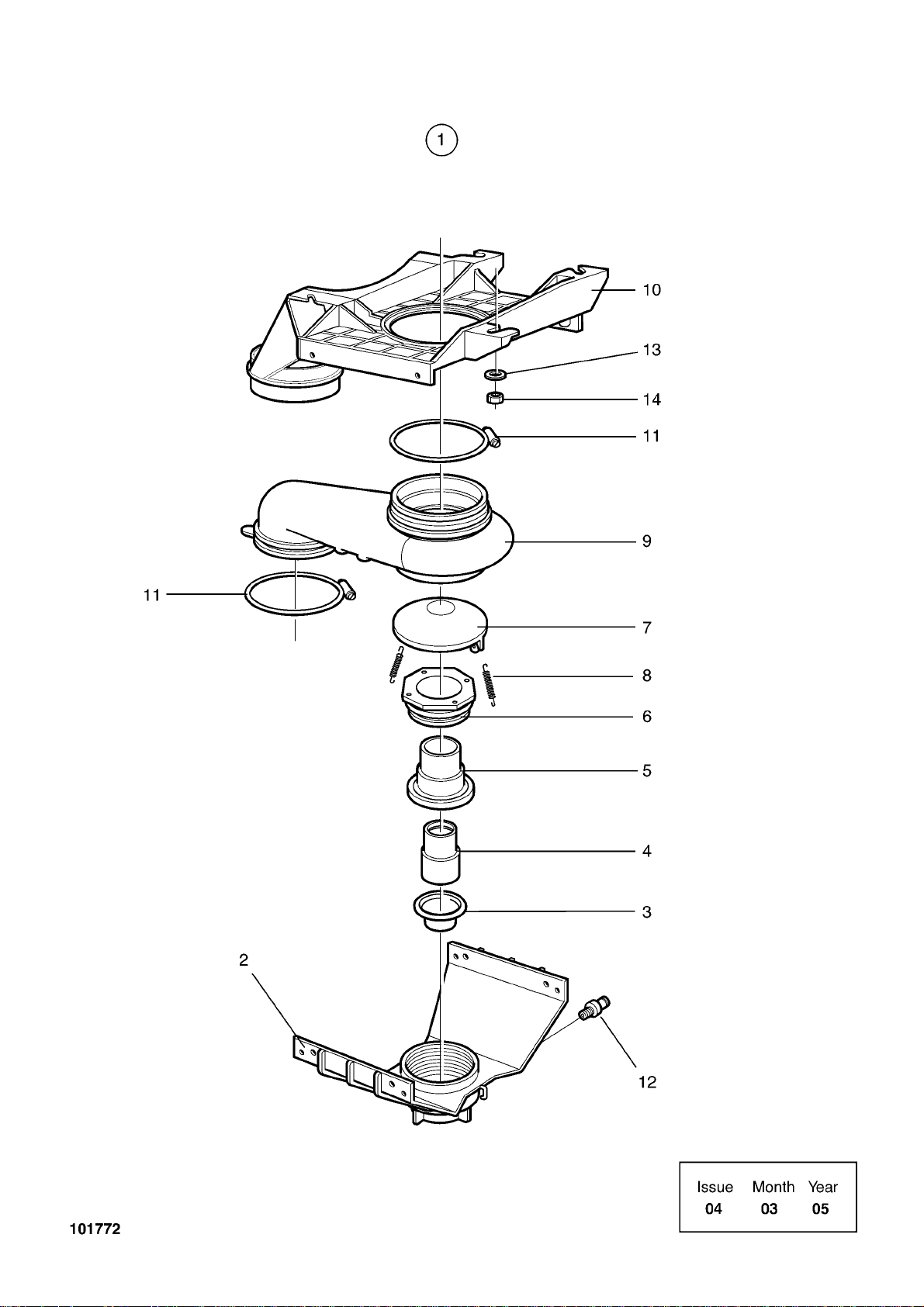 1

10

13

14

11

9

11

7

8

6

5

4

3

2

12

| Issue | Month | Year |
|---|---|---|
| 04 | 03 | 05 |

101772