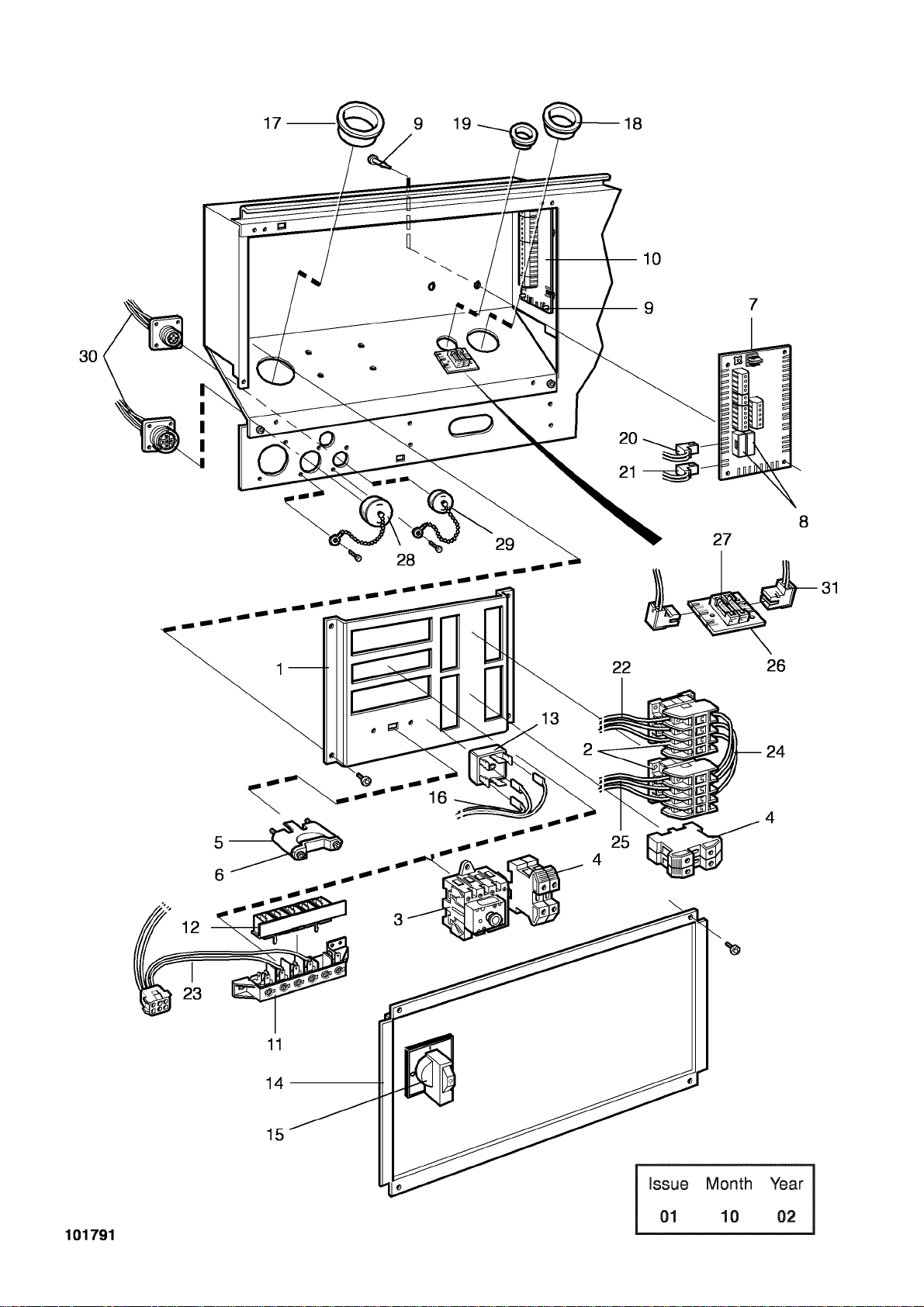 17
9
19
18
10
9
7
30
20
21
8
28
29
27
31
26
1
22
13
2
24
16
25
4
5
6
4
3
12
23
11
14
15

| Issue | Month | Year |
|---|---|---|
| 01 | 10 | 02 |

101791