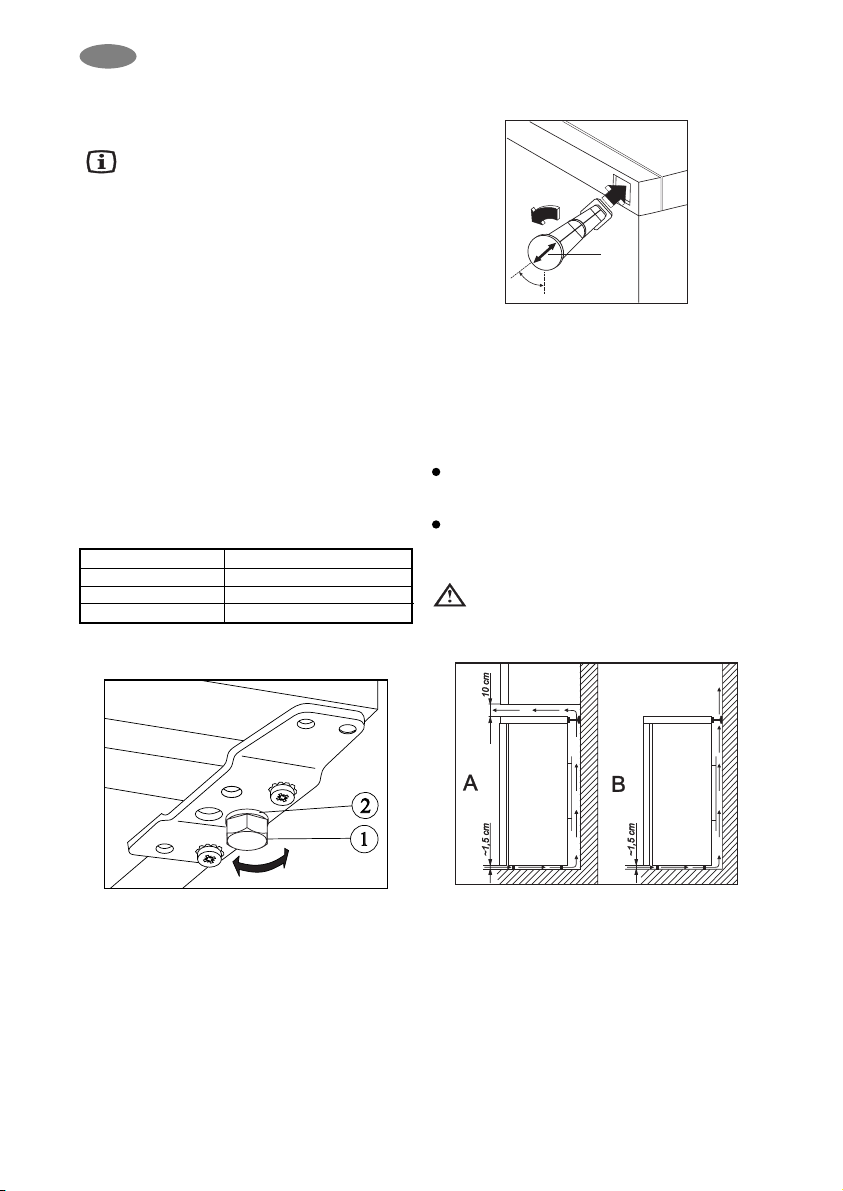 2

1

10 cm

A

~1,5 cm

B

~1,5 cm