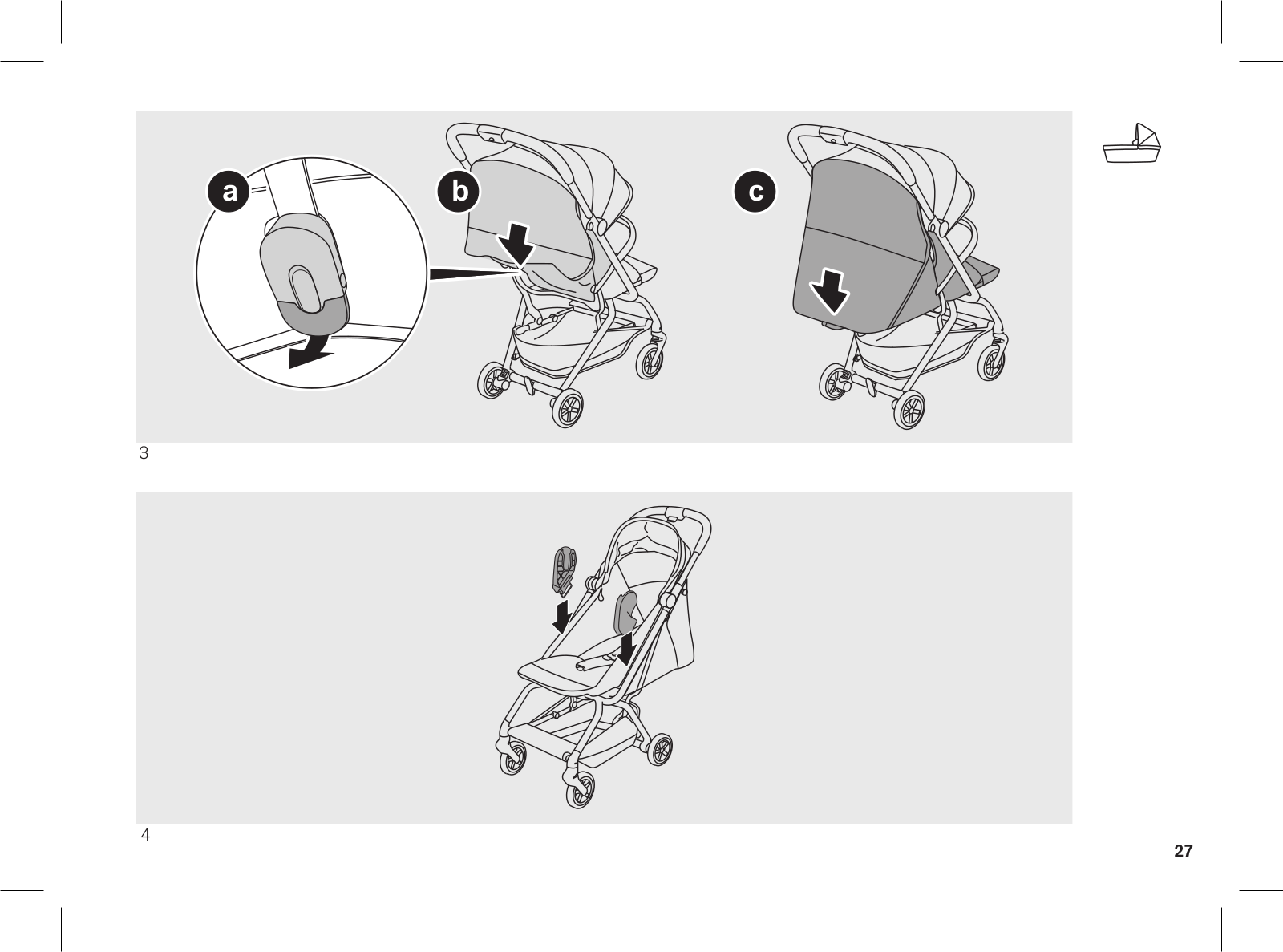 a

b

c

3

4

27