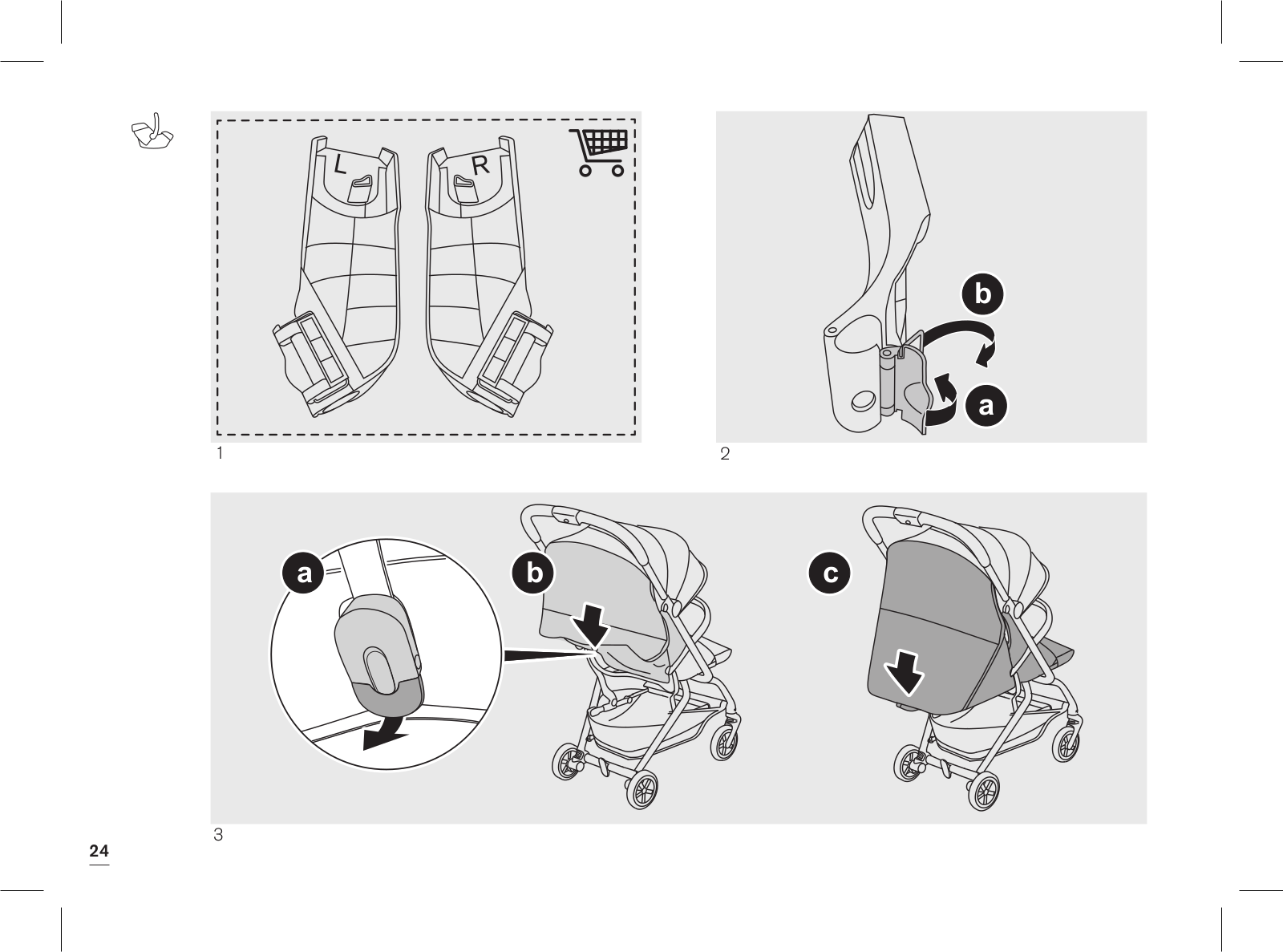 L R

1

b

a

2

a

b

c

3

24