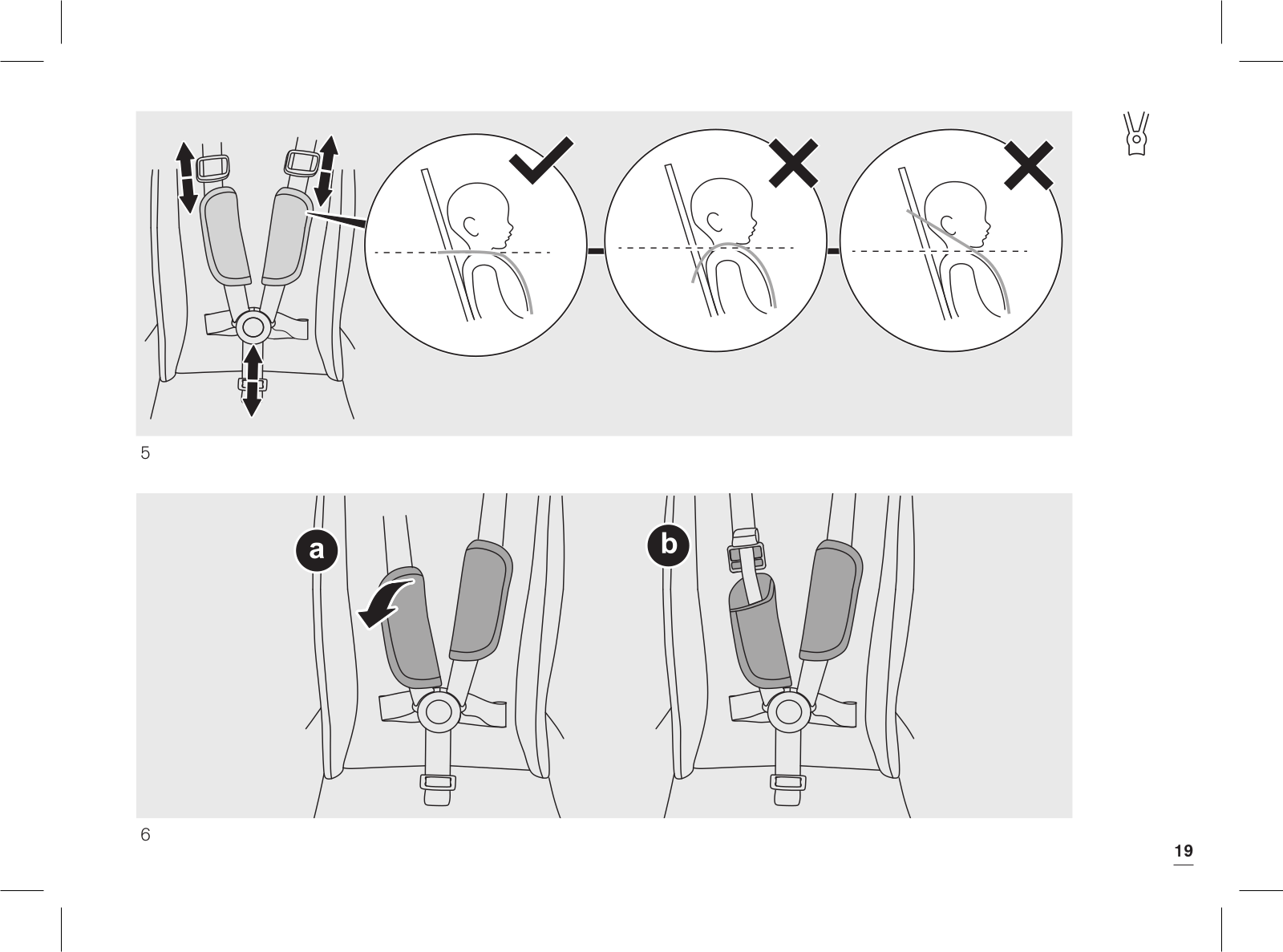 5

a

b

6

19