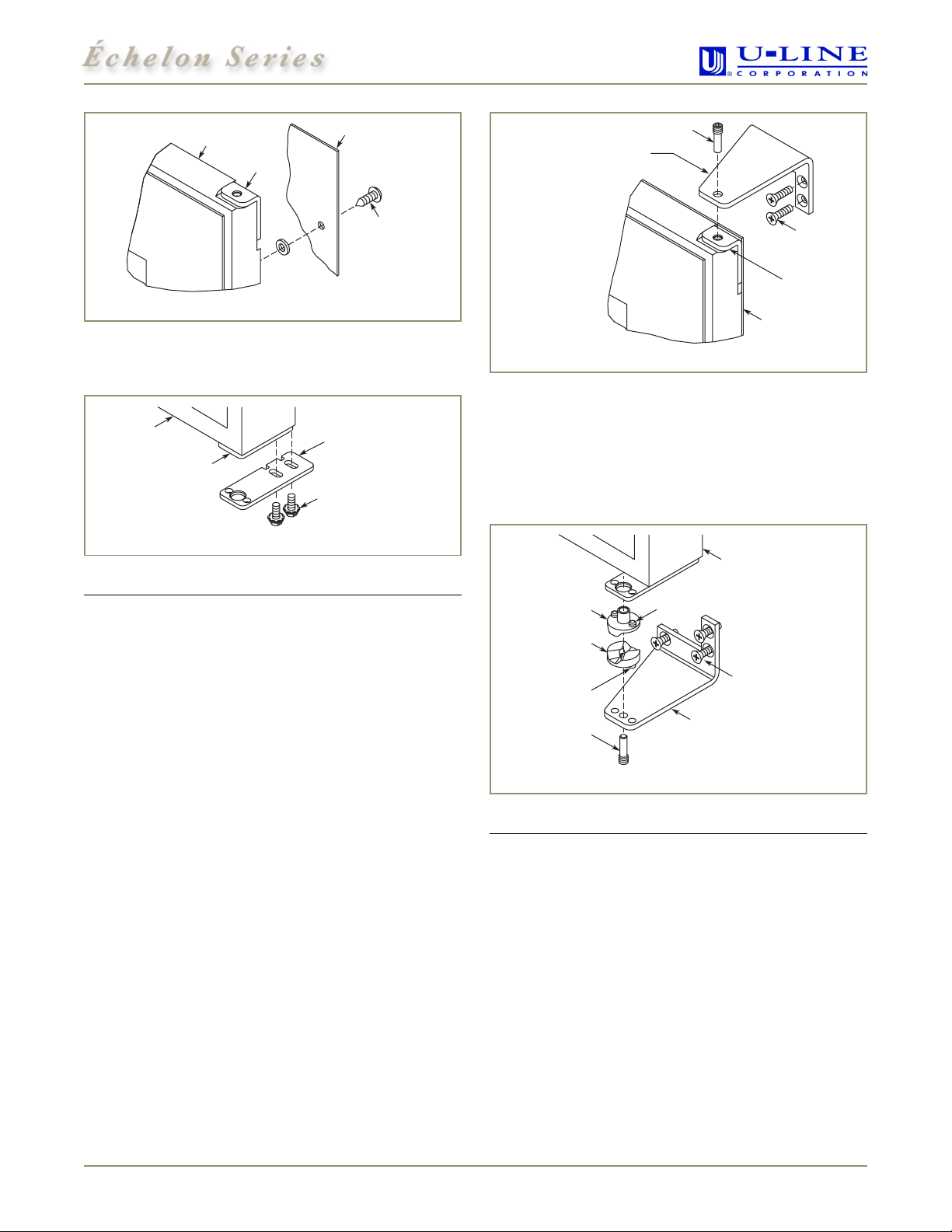 Échelon Series

U-LINE
® CORPORATION