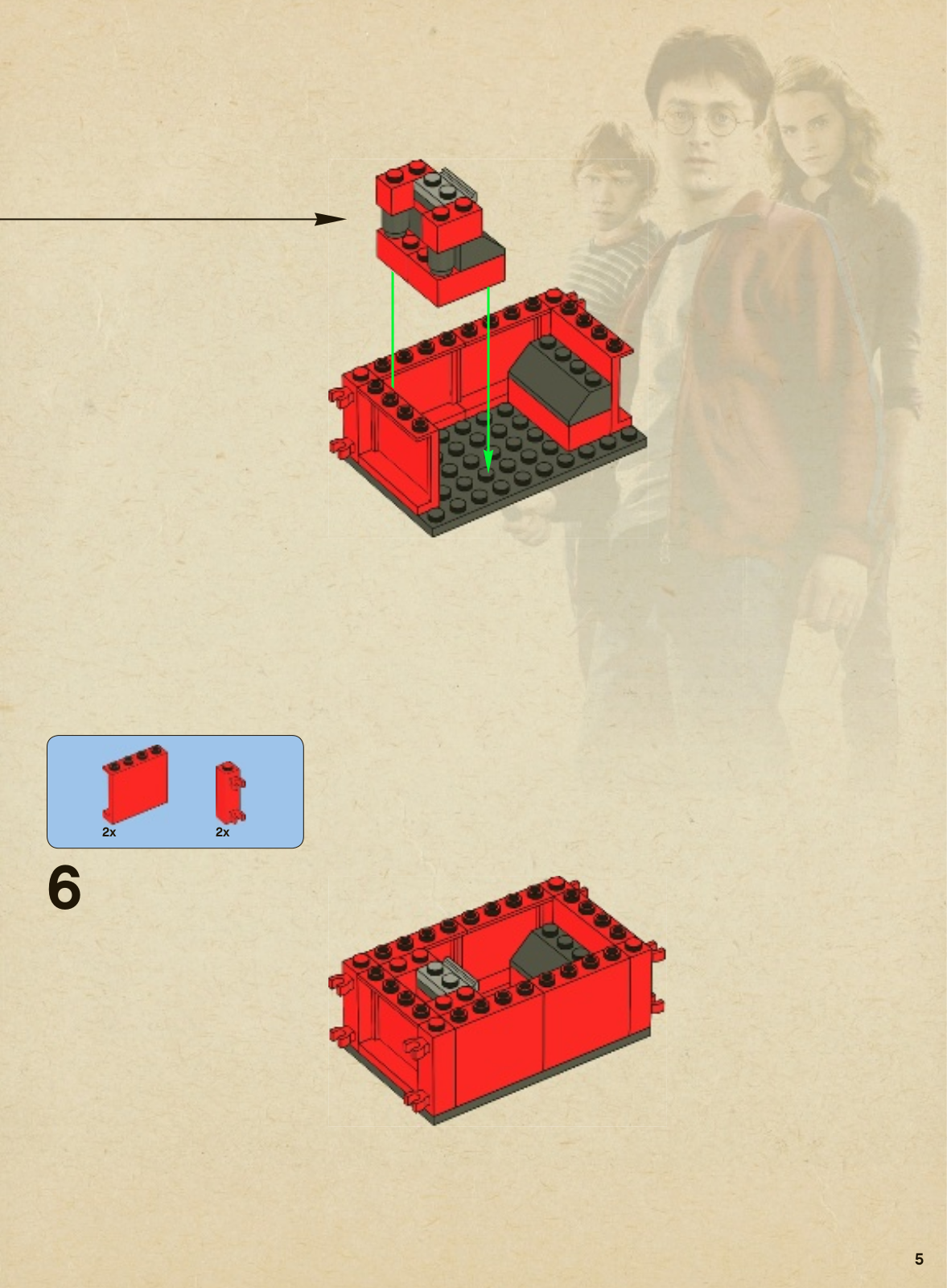 2x

2x

6

5