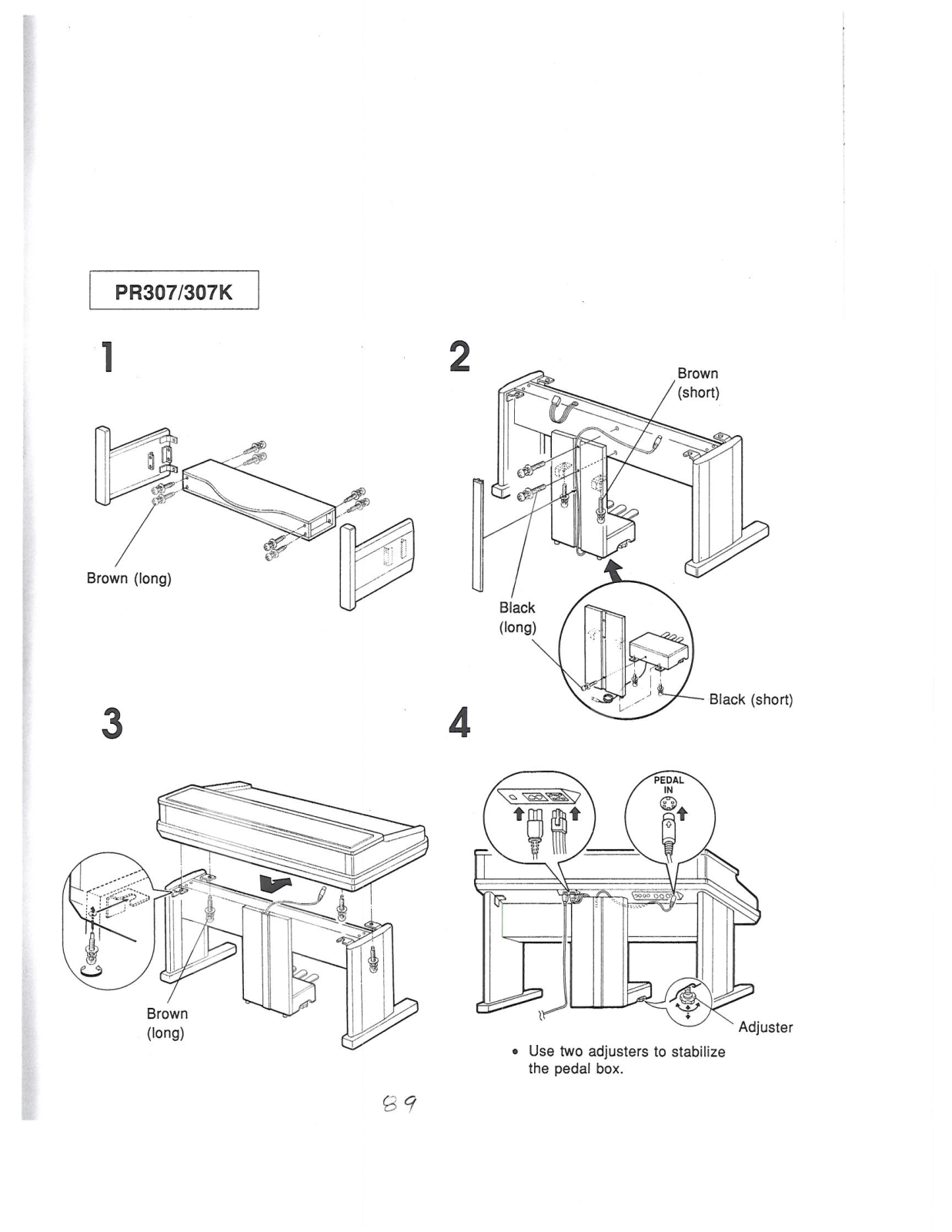 PR307/307K

1

Brown (long)

2

Brown (short)

Black (long)

Black (short)

3

Brown (long)

4

PEDAL IN

Adjuster

• Use two adjusters to stabilize the pedal box.

89