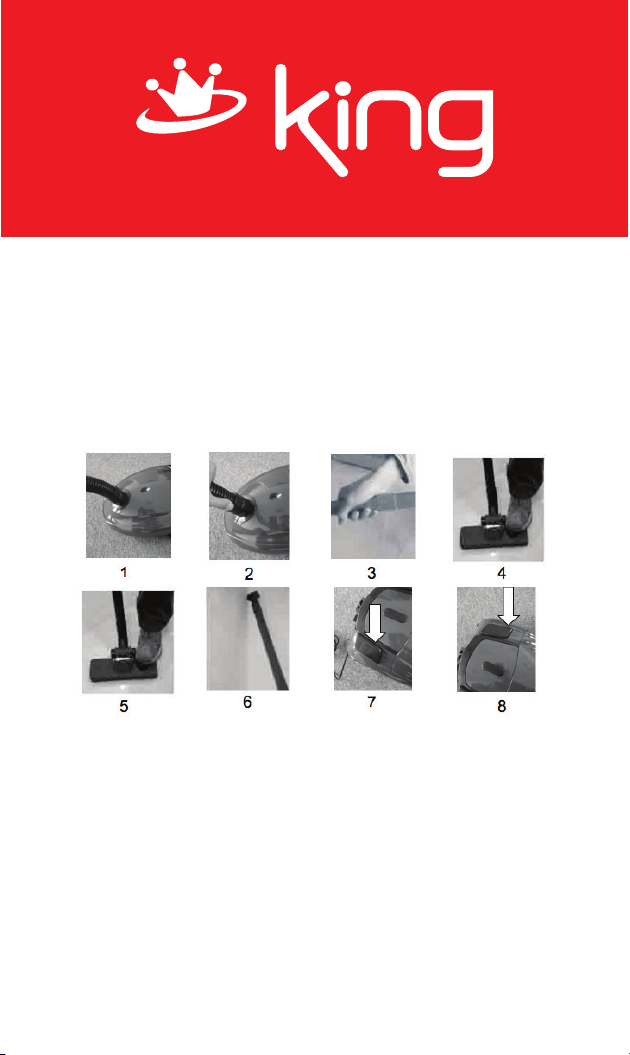 king

1
2
3
4
5
6
7
8