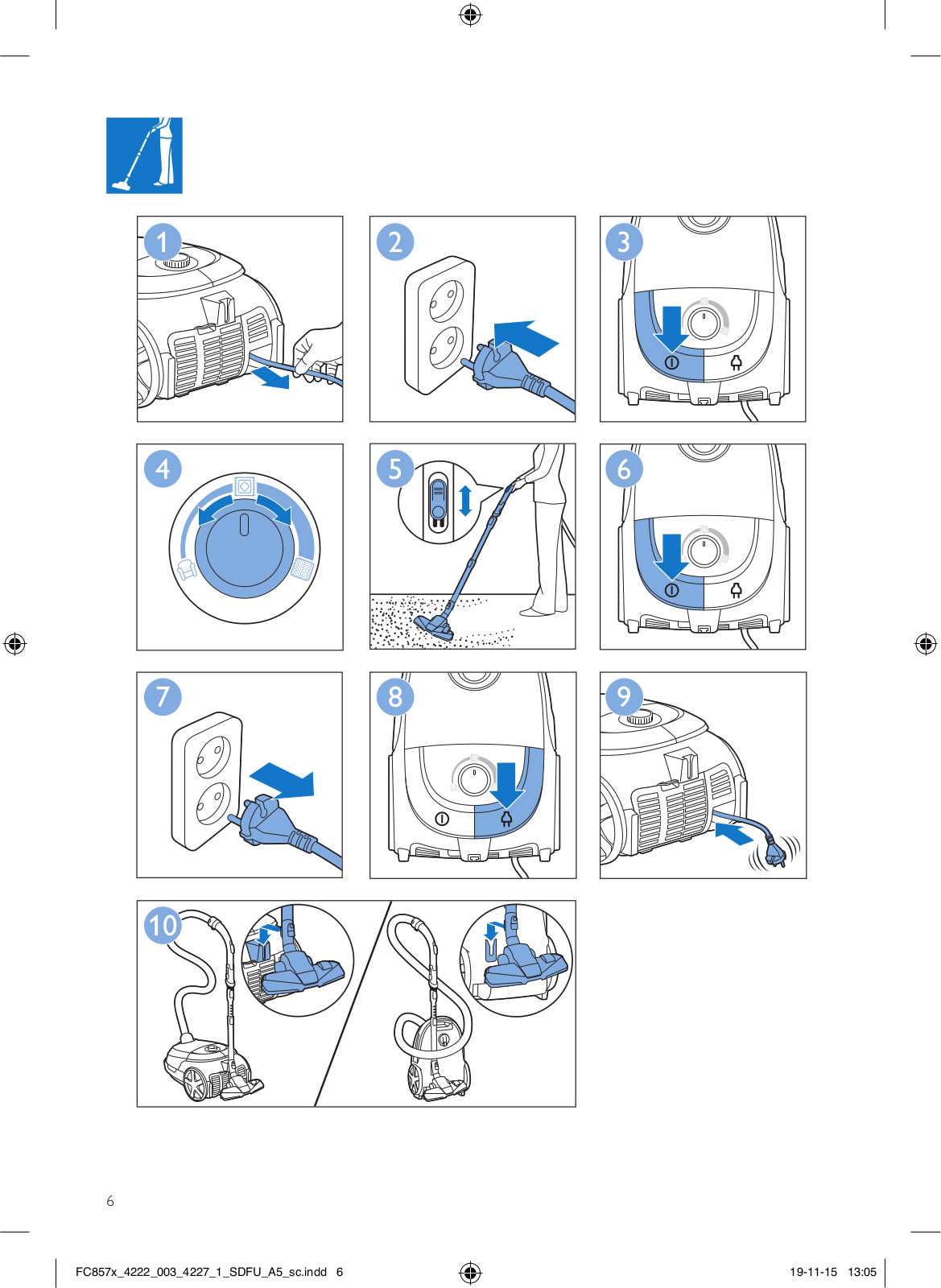 1

2

3

4

5

6

7

8

9

10

6

FC857x_4222_003_4227_1_SDFU_A5_sc.indd 6

19-11-15 13:05