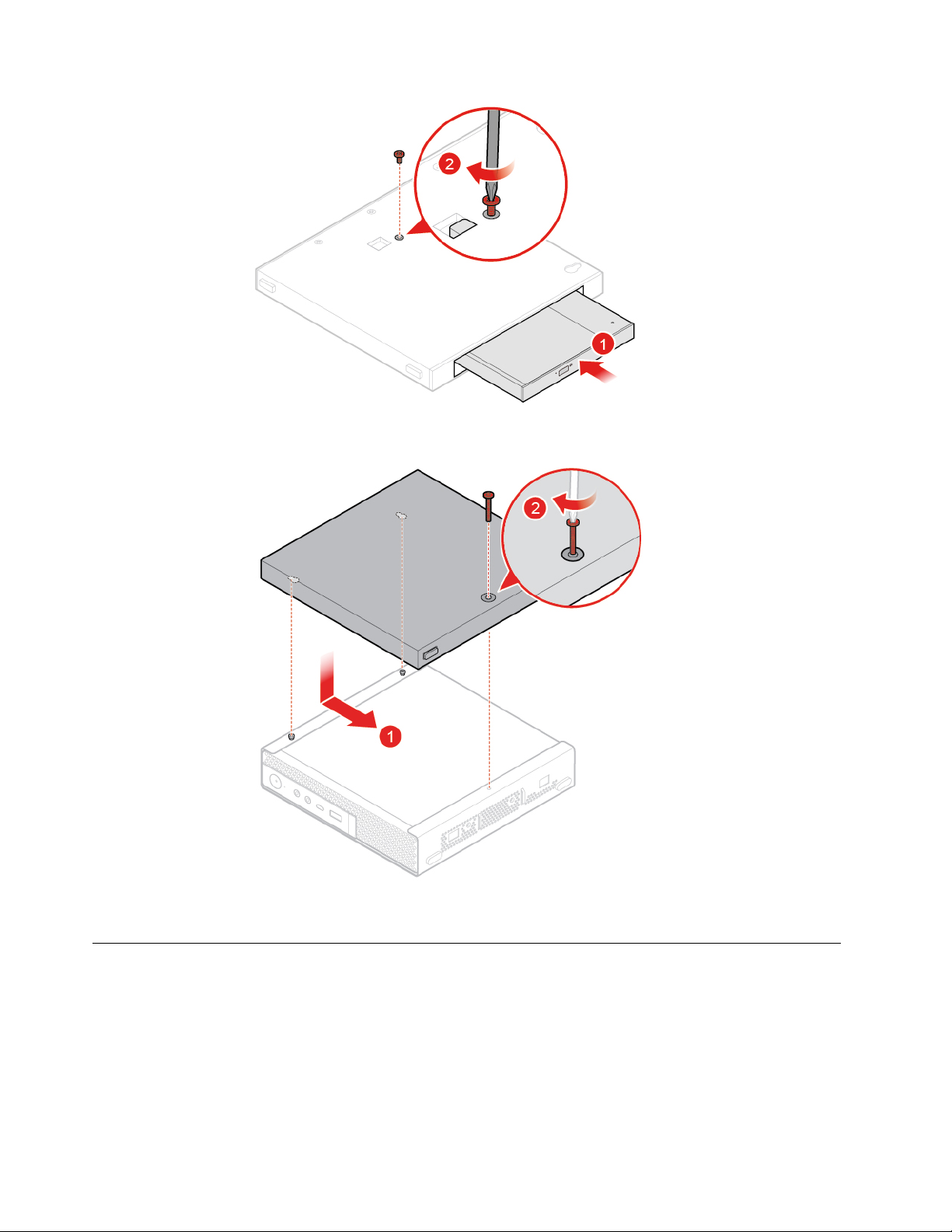 2
1
2
1