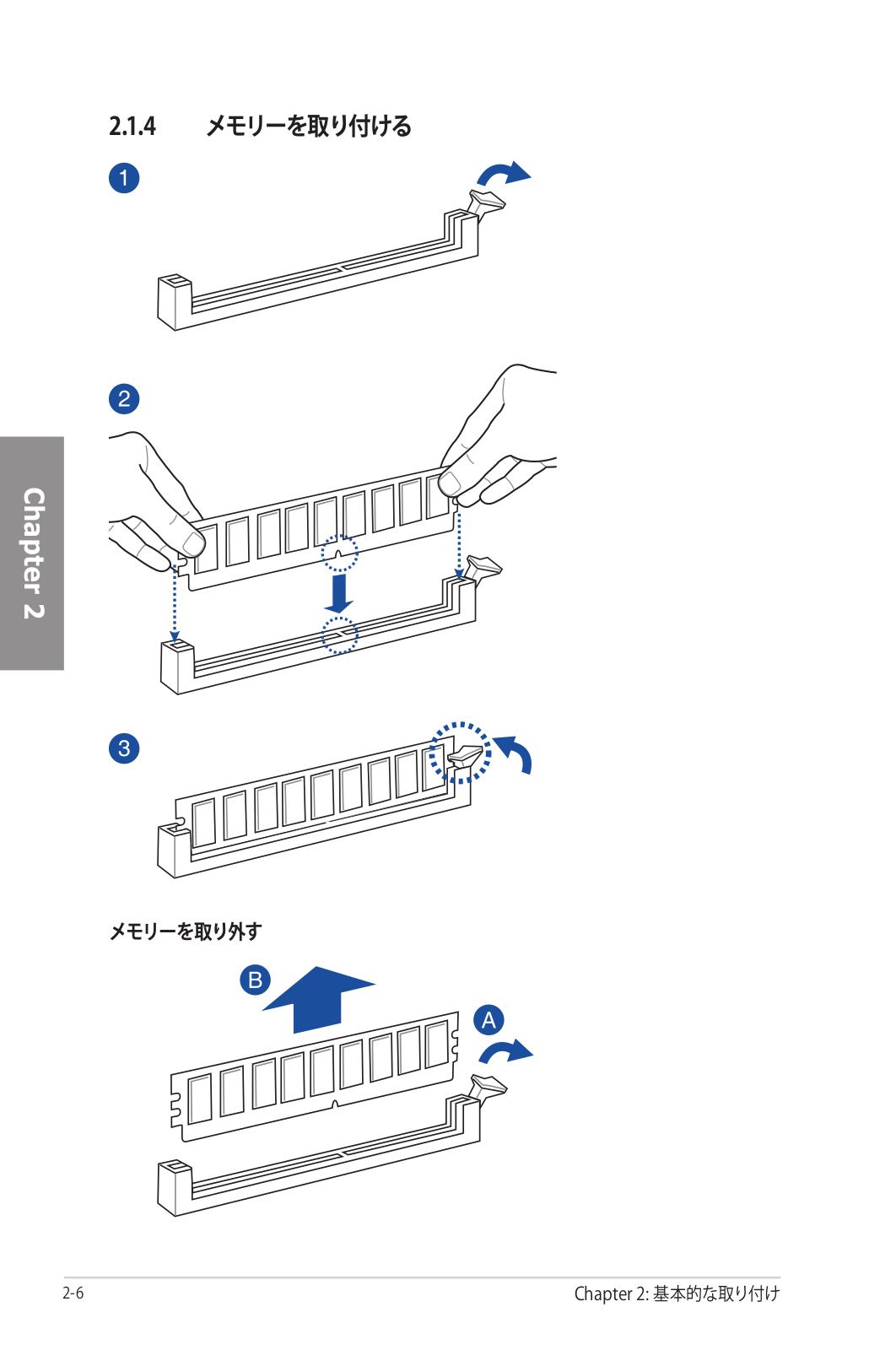 2.1.4 メモリーを取り付ける

1

2

Chapter 2

3

メモリーを取り外す

B

A

2-6

Chapter 2: 基本的な取り付け