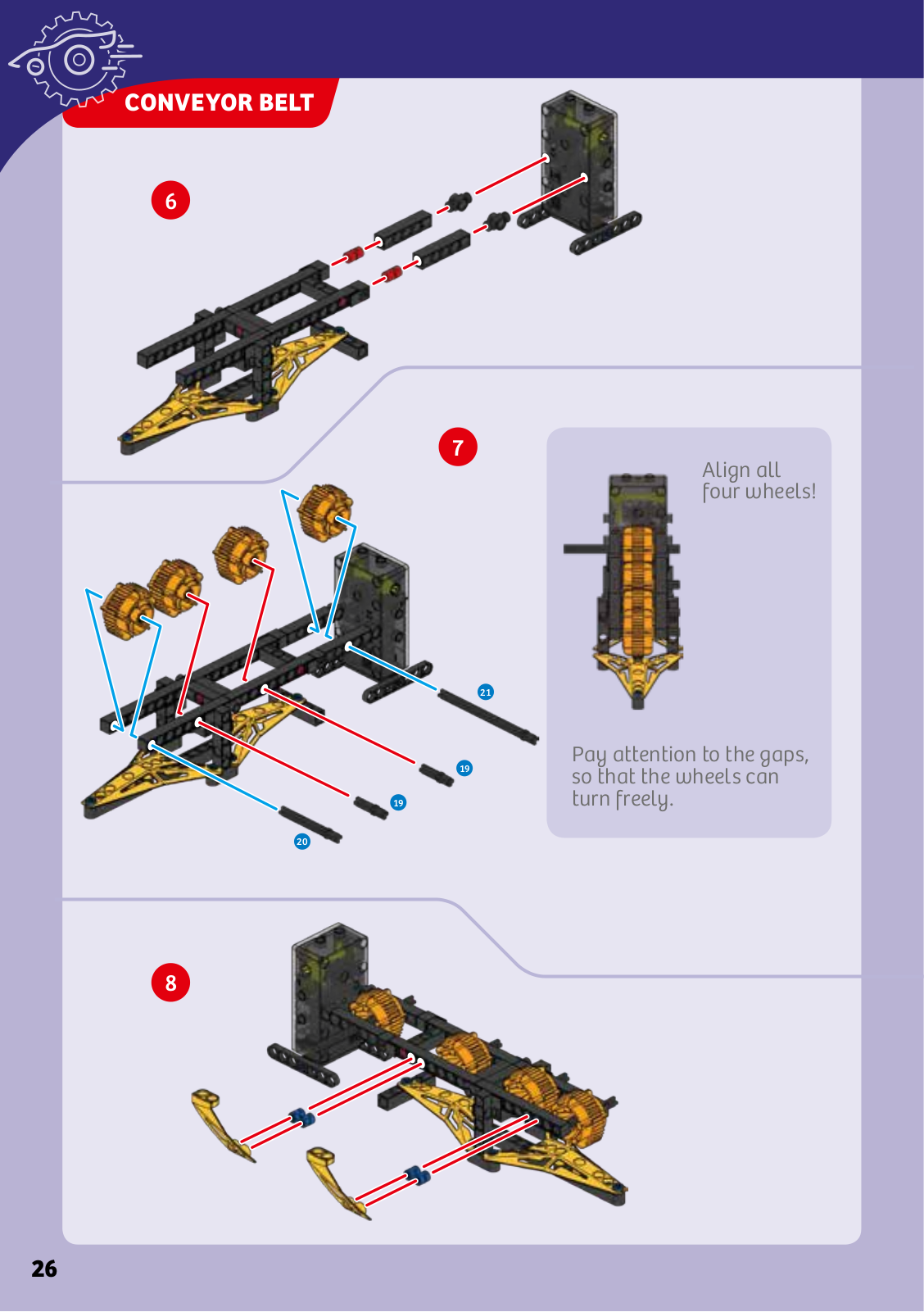 CONVEYOR BELT

6

7

Align all four wheels!

21

19

19

20

Pay attention to the gaps, so that the wheels can turn freely.

8

26