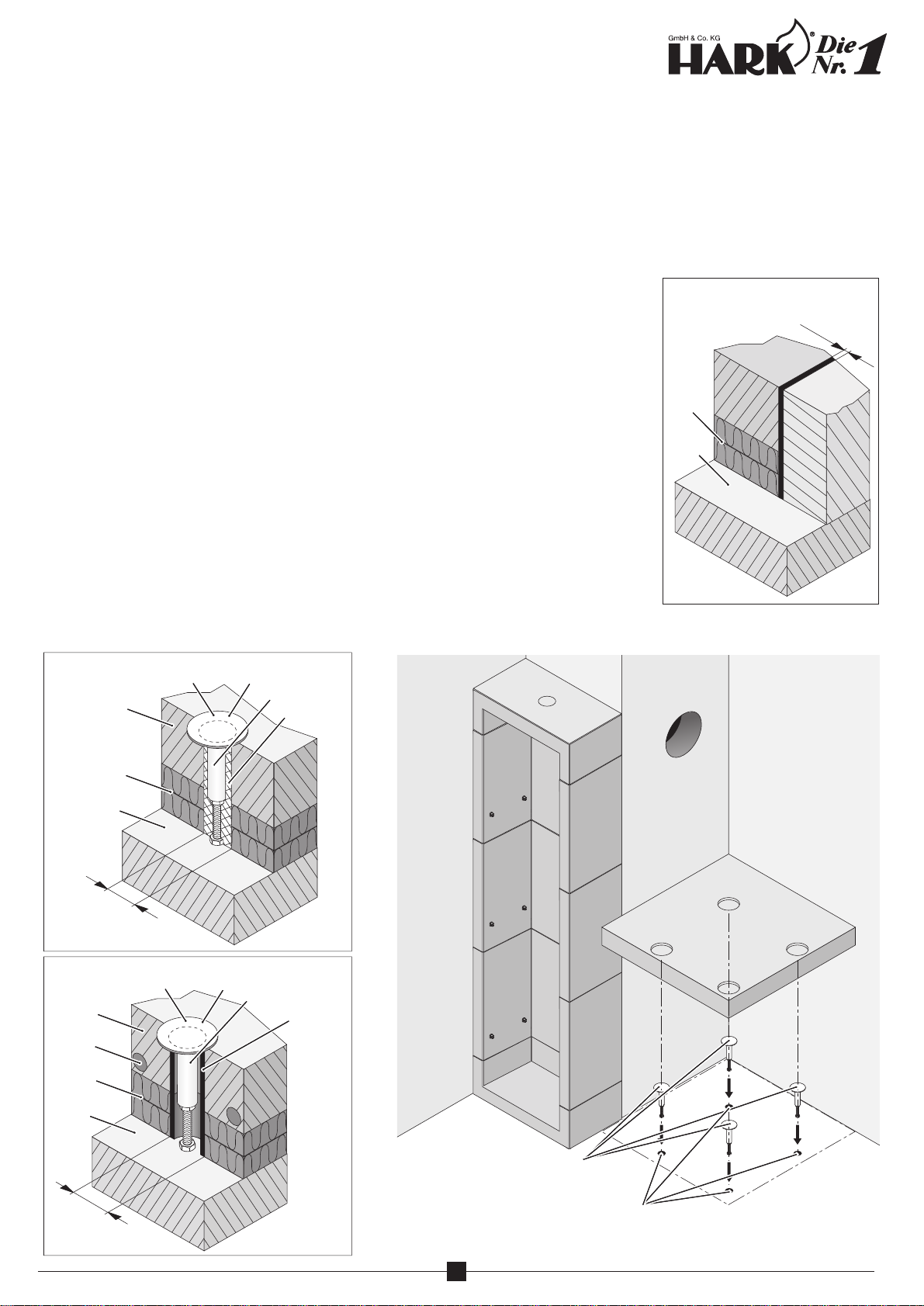 GmbH & Co. KG
HARK® Die Nr. 1