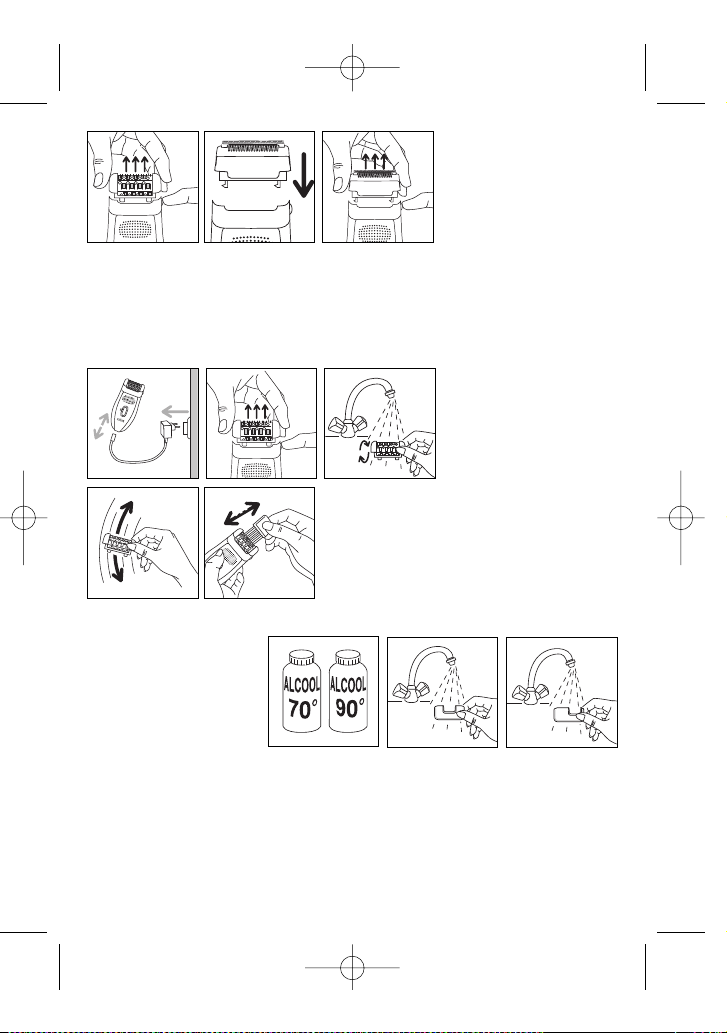 ALCOOL 70°

ALCOOL 90°