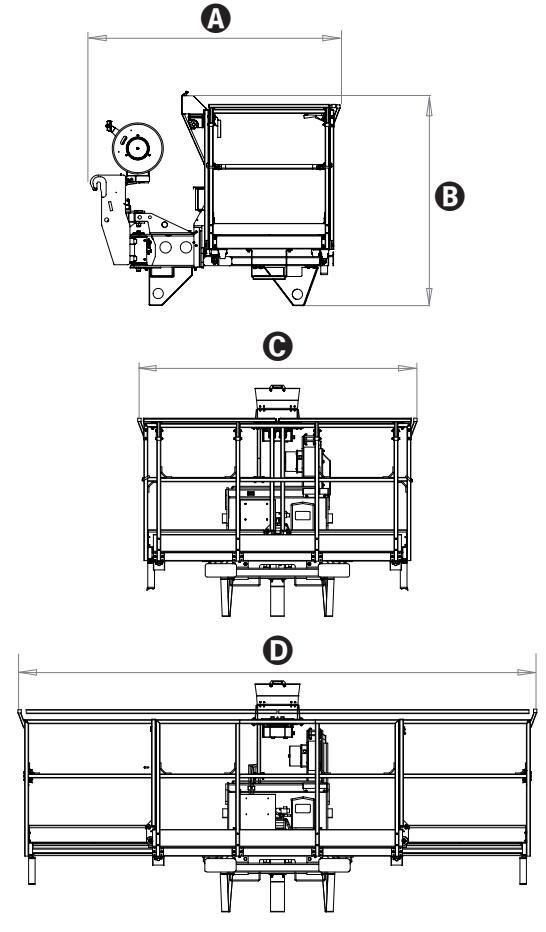 A

B

C

D