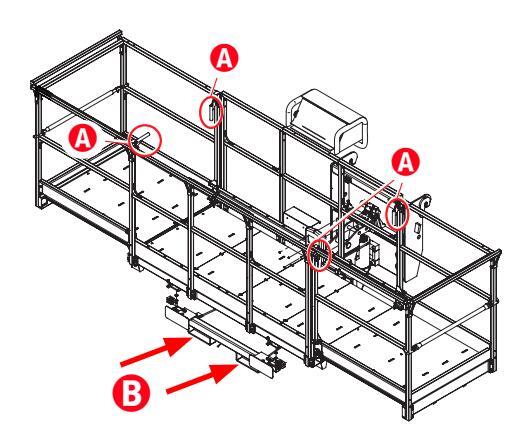 A
A
A
B