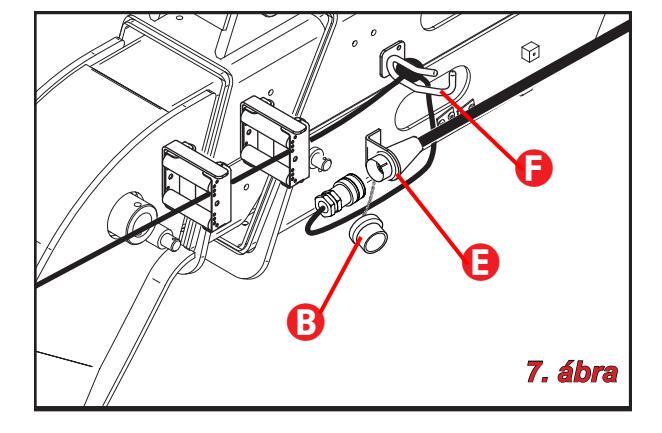 F
E
B
7. ábra