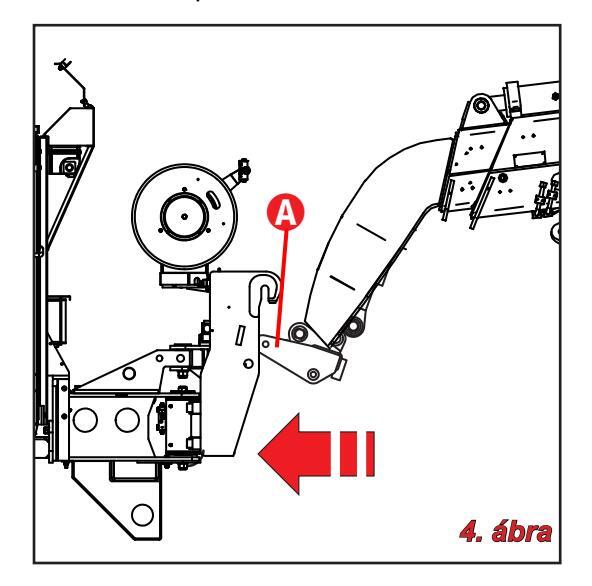 A

4. ábra