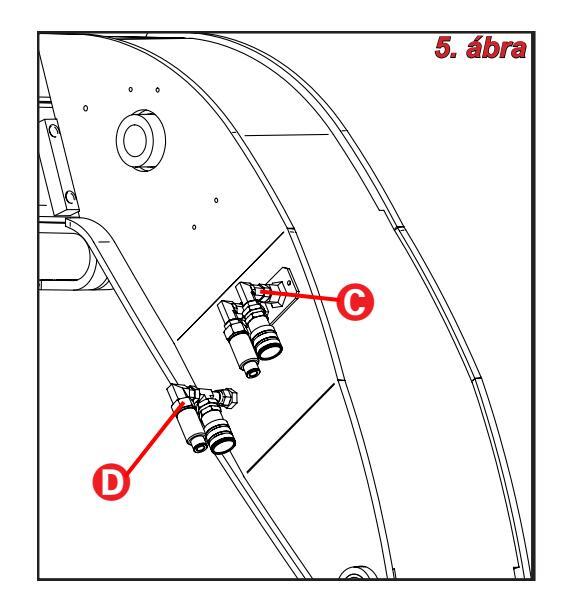 5. ábra

C

D