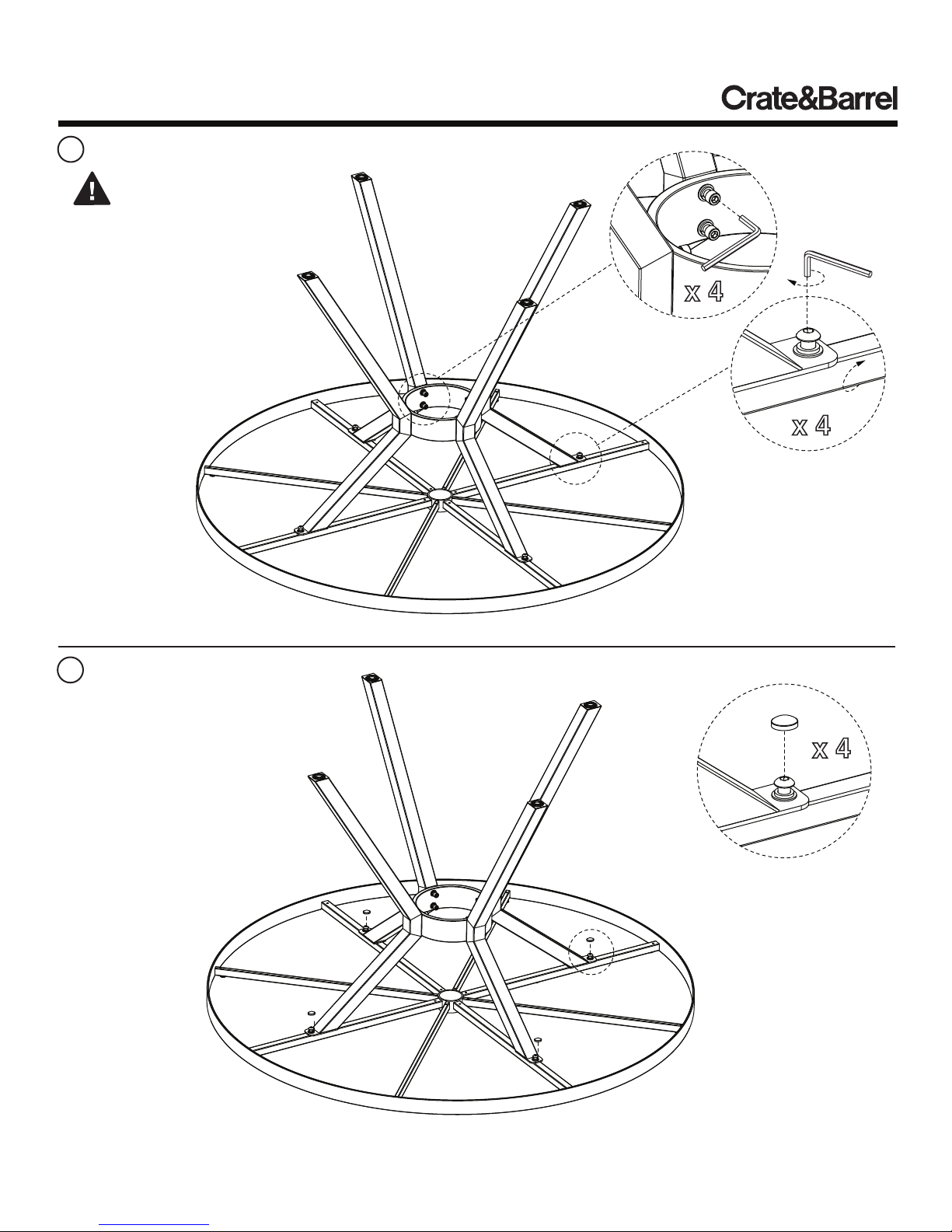 Crate&Barrel

x 4

x 4

x 4