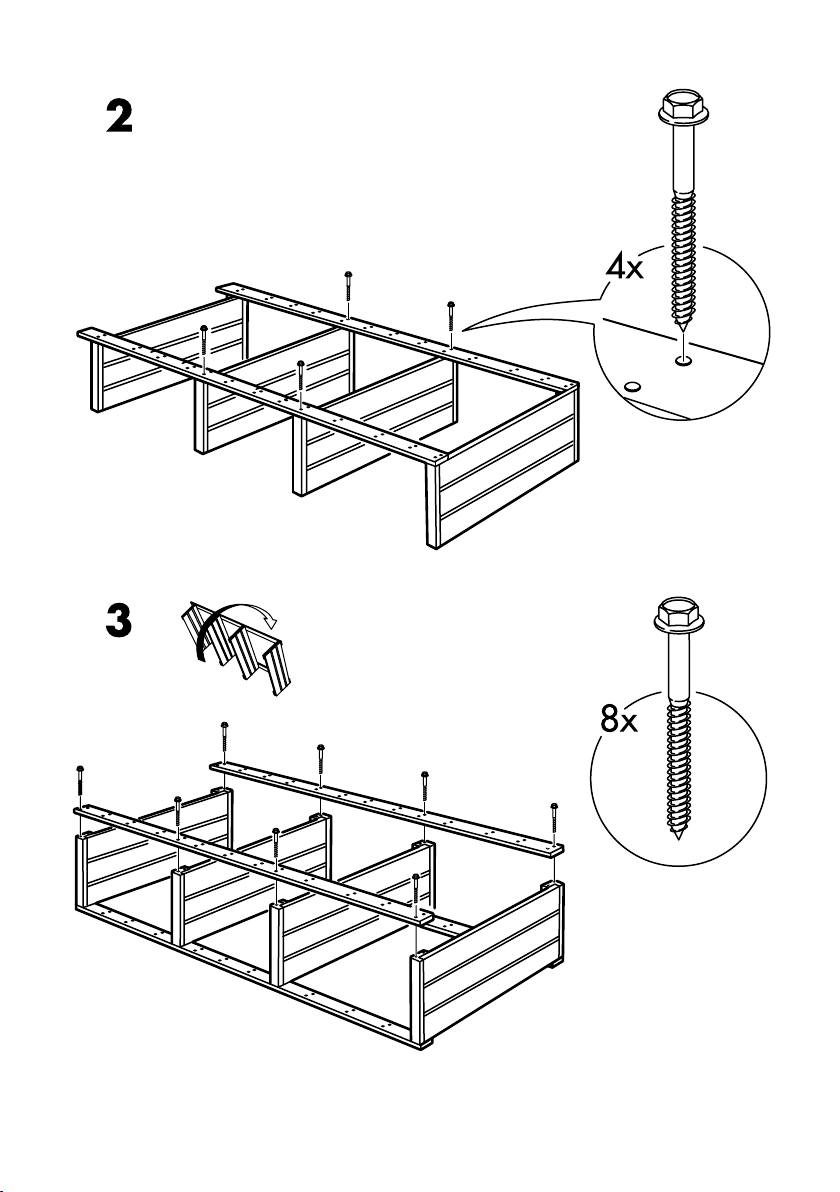 2

4x

3

8x