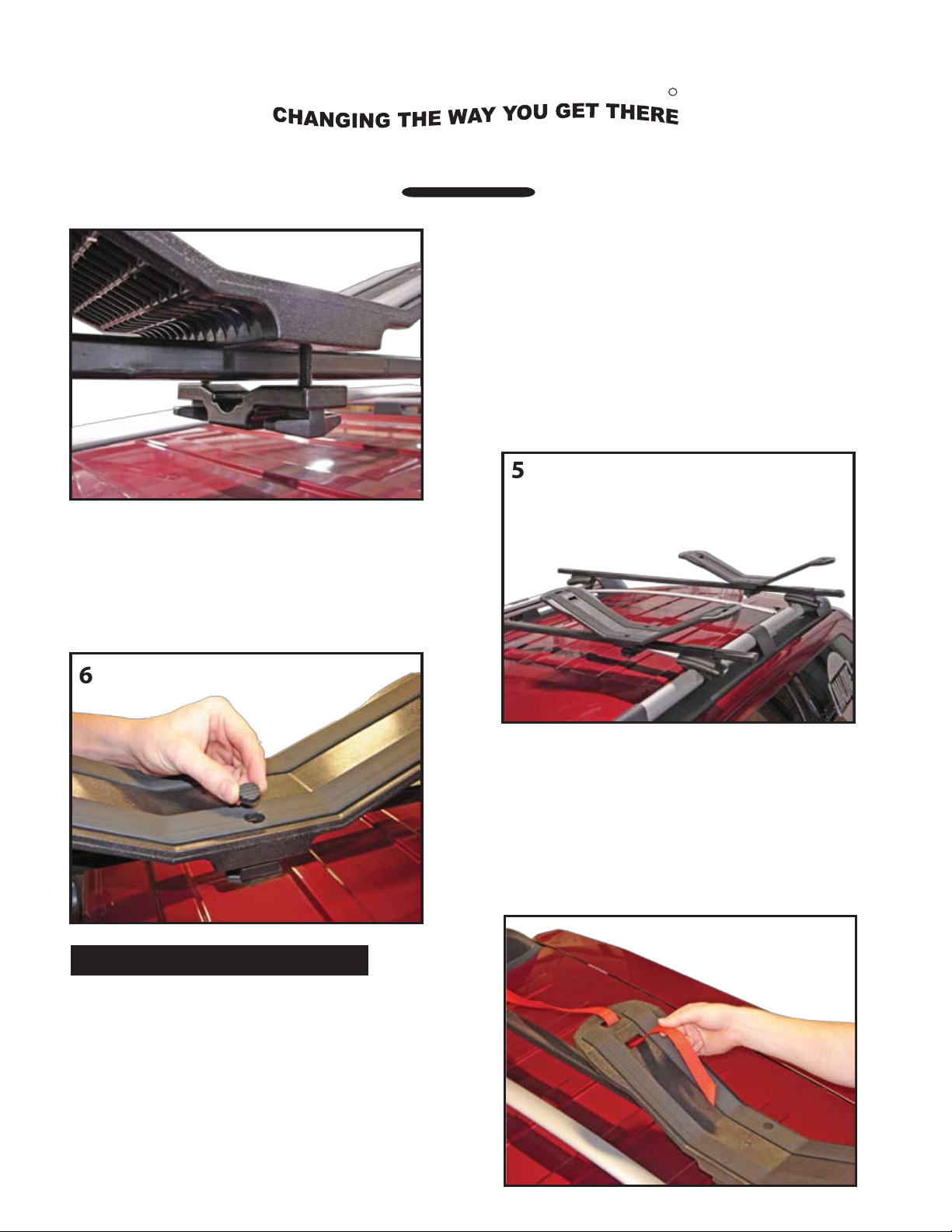 CHANGING THE WAY YOU GET THERE

5

6