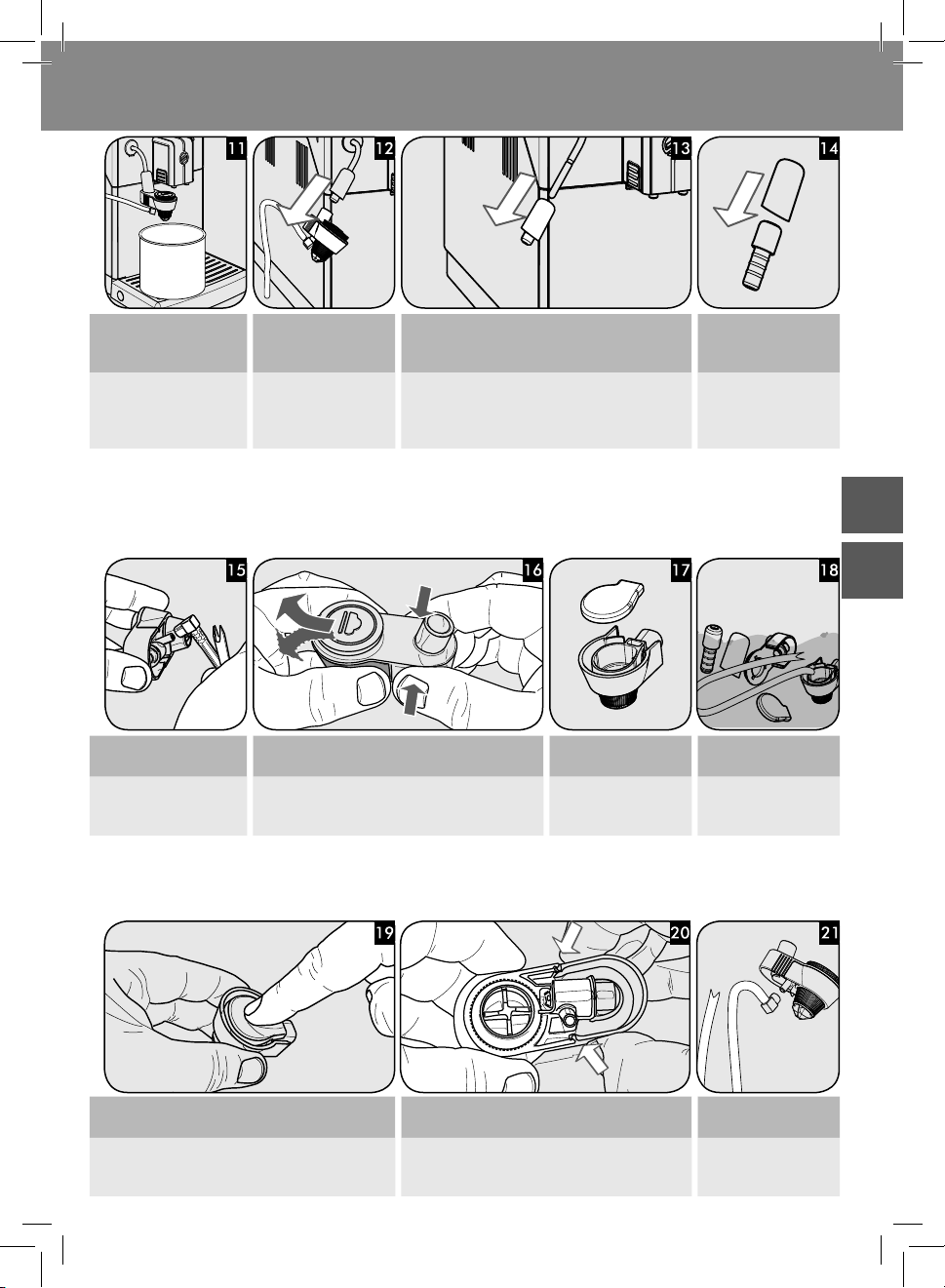 11
12
13
14
15
16
17
18
19
20
21