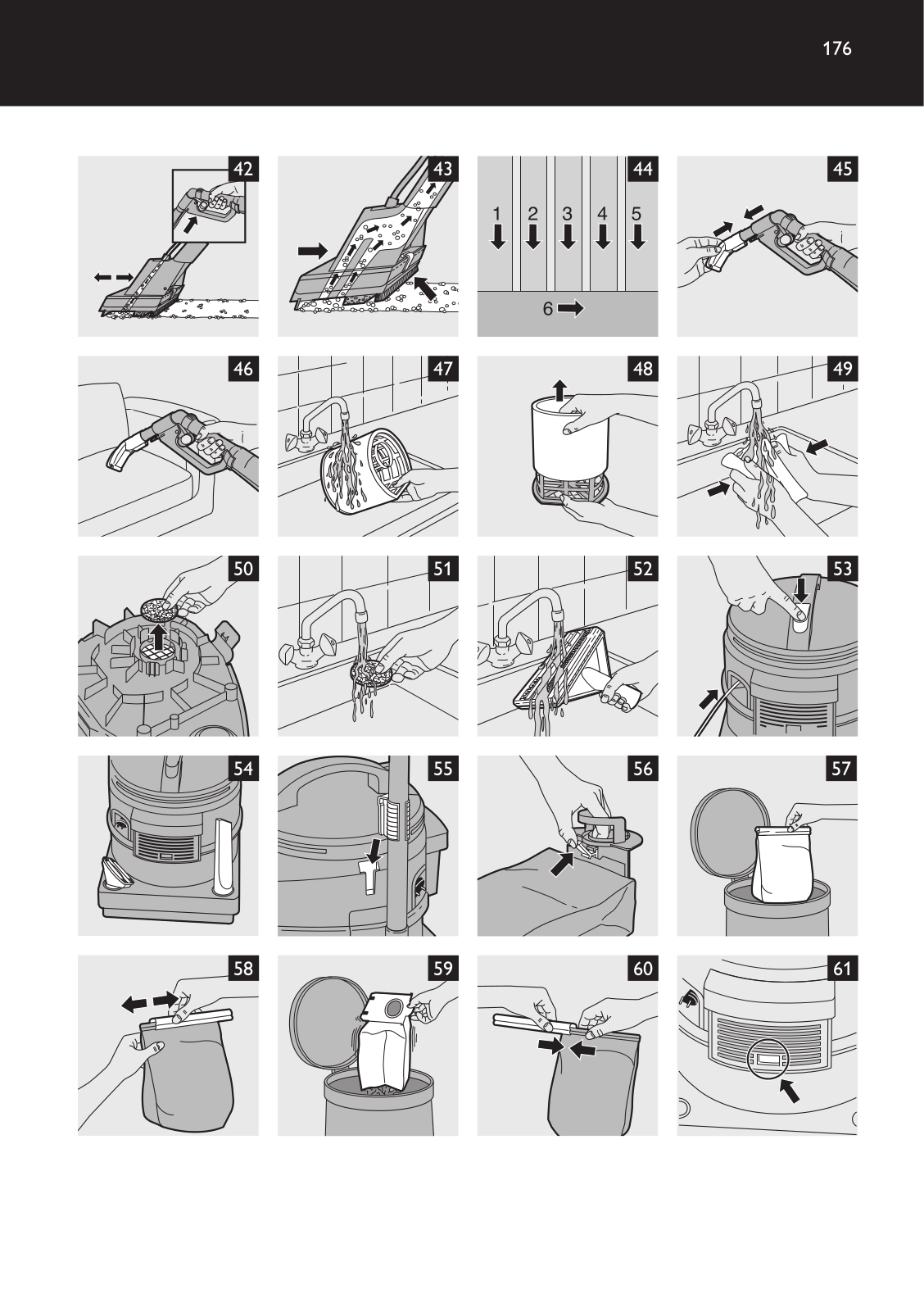 176

42

43

44

1 2 3 4 5

6

45

46

47

48

49

50

51

52

53

54

55

56

57

58

59

60

61