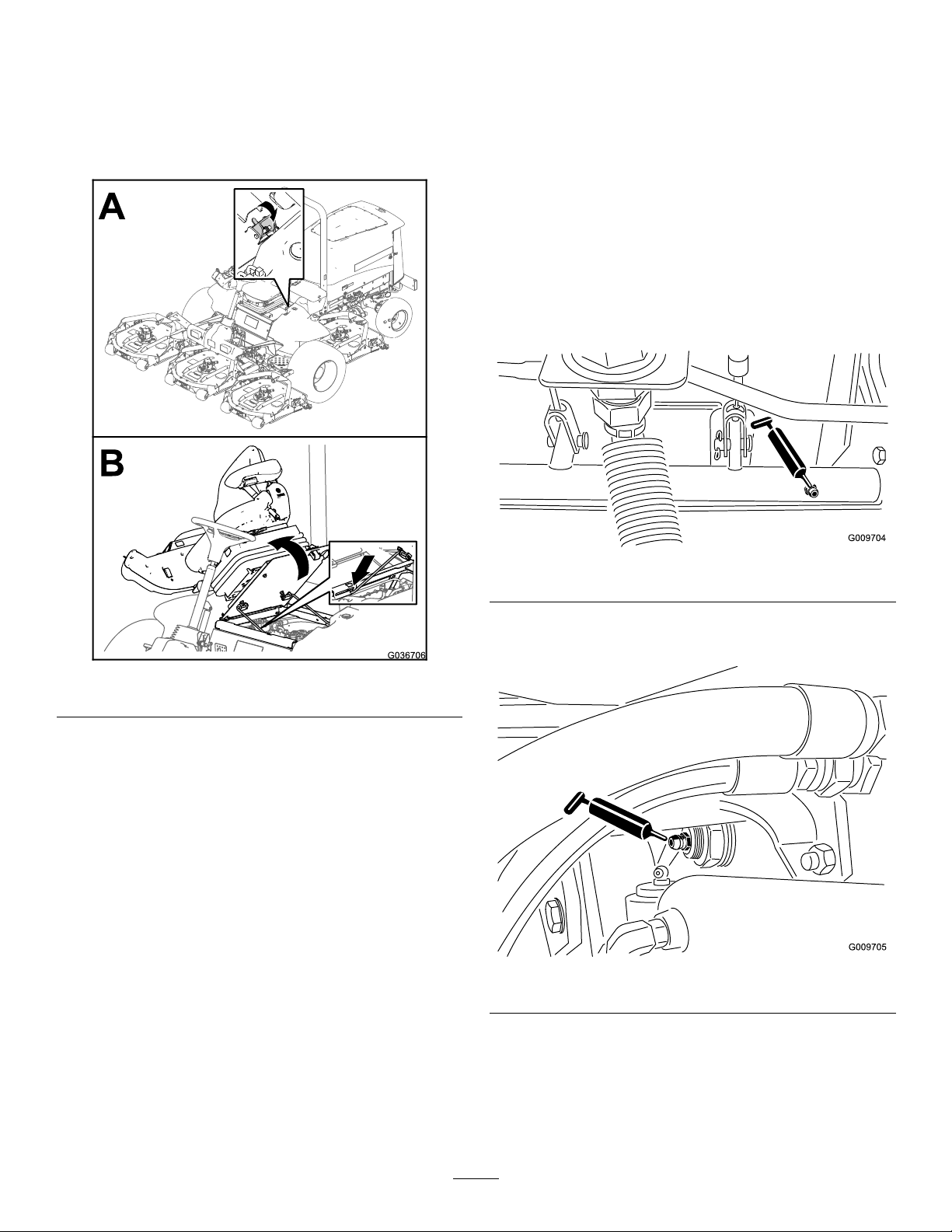 A

B

G036706

G009704

G009705