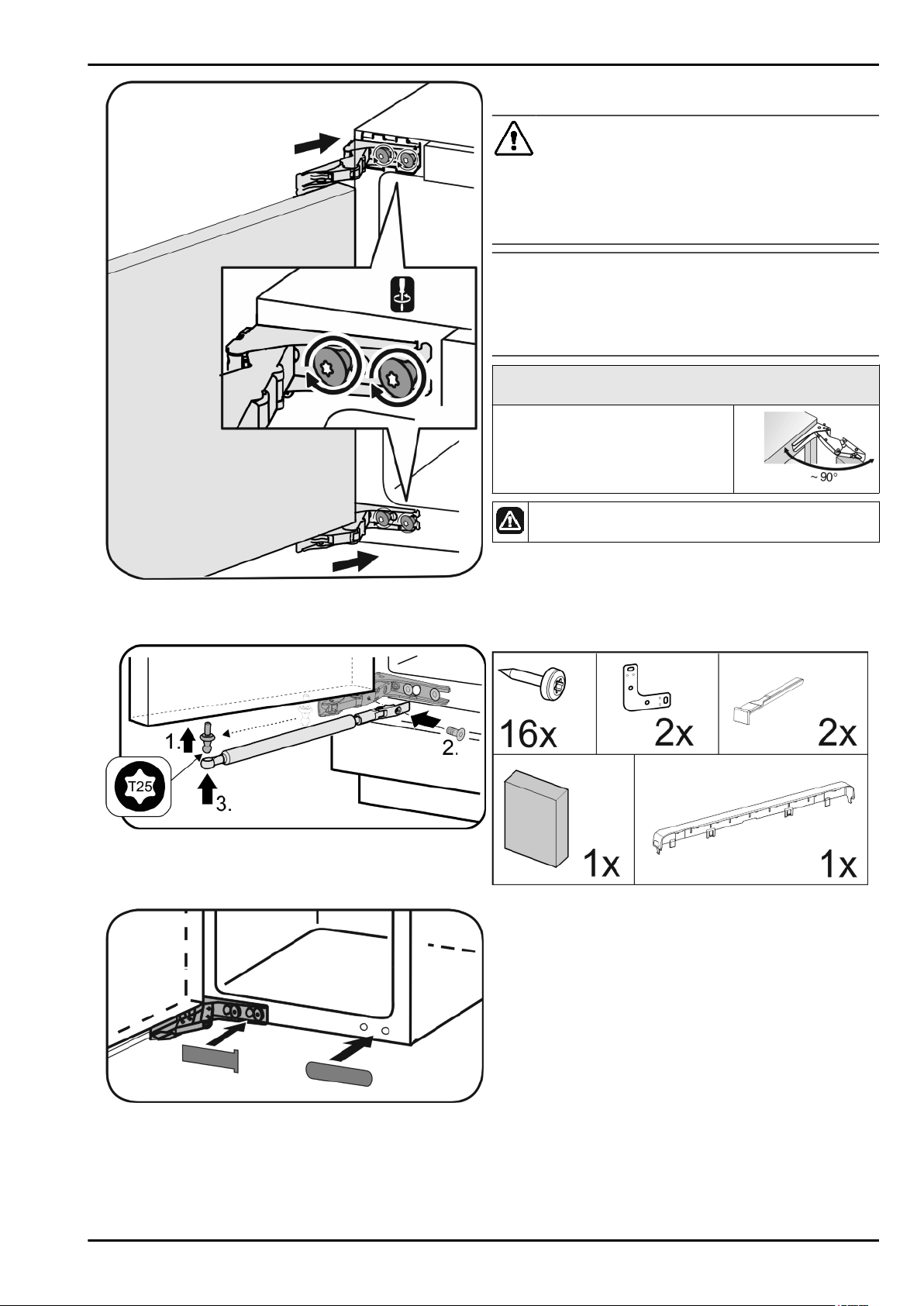 ~ 90°

1.

2.

3.

T25

16x

2x

2x

1x

1x