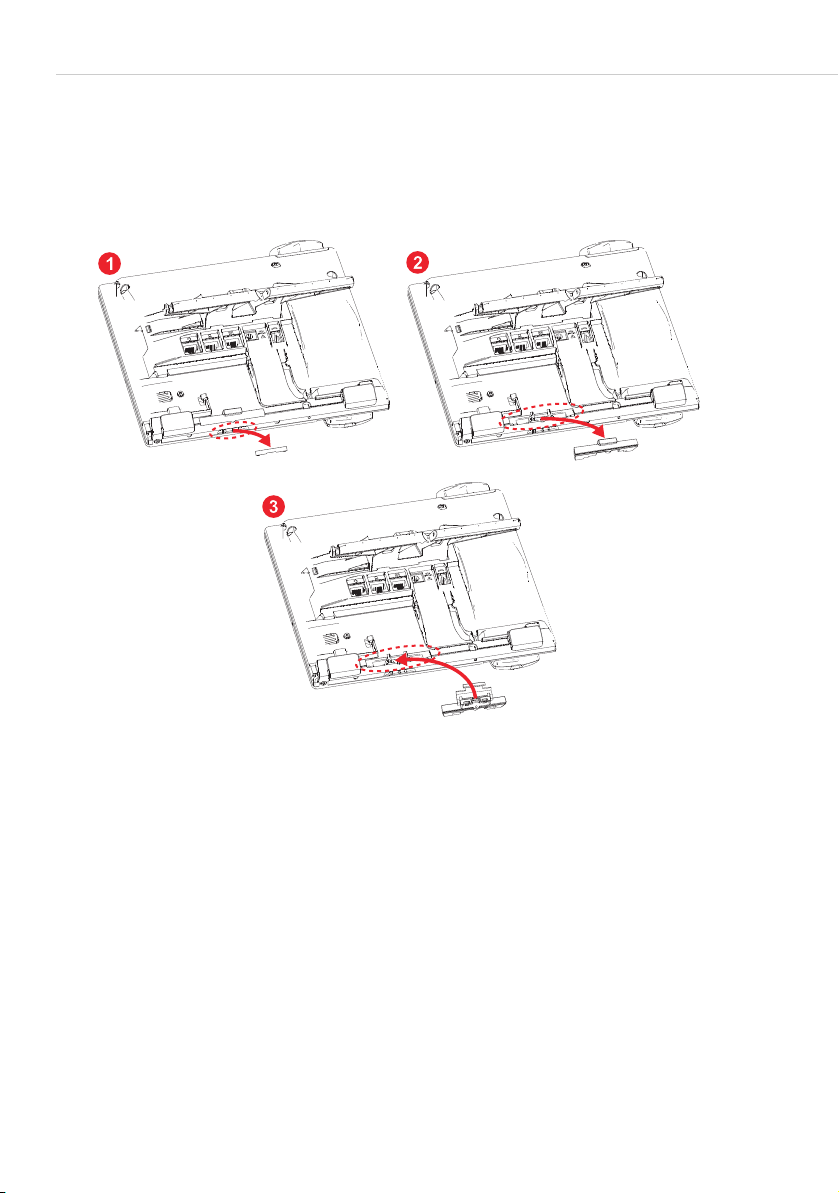 1

2

3