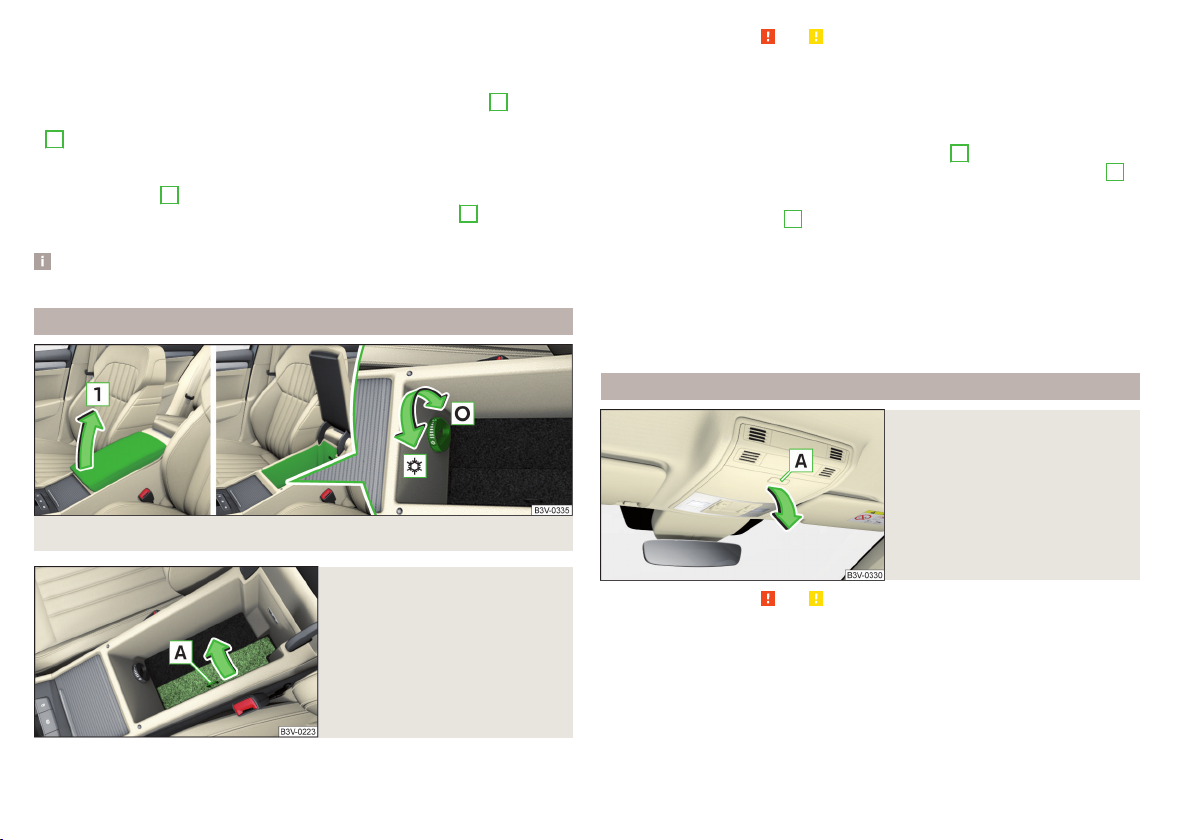 1

O

B3V-0335

A

B3V-0223

A

B3V-0330