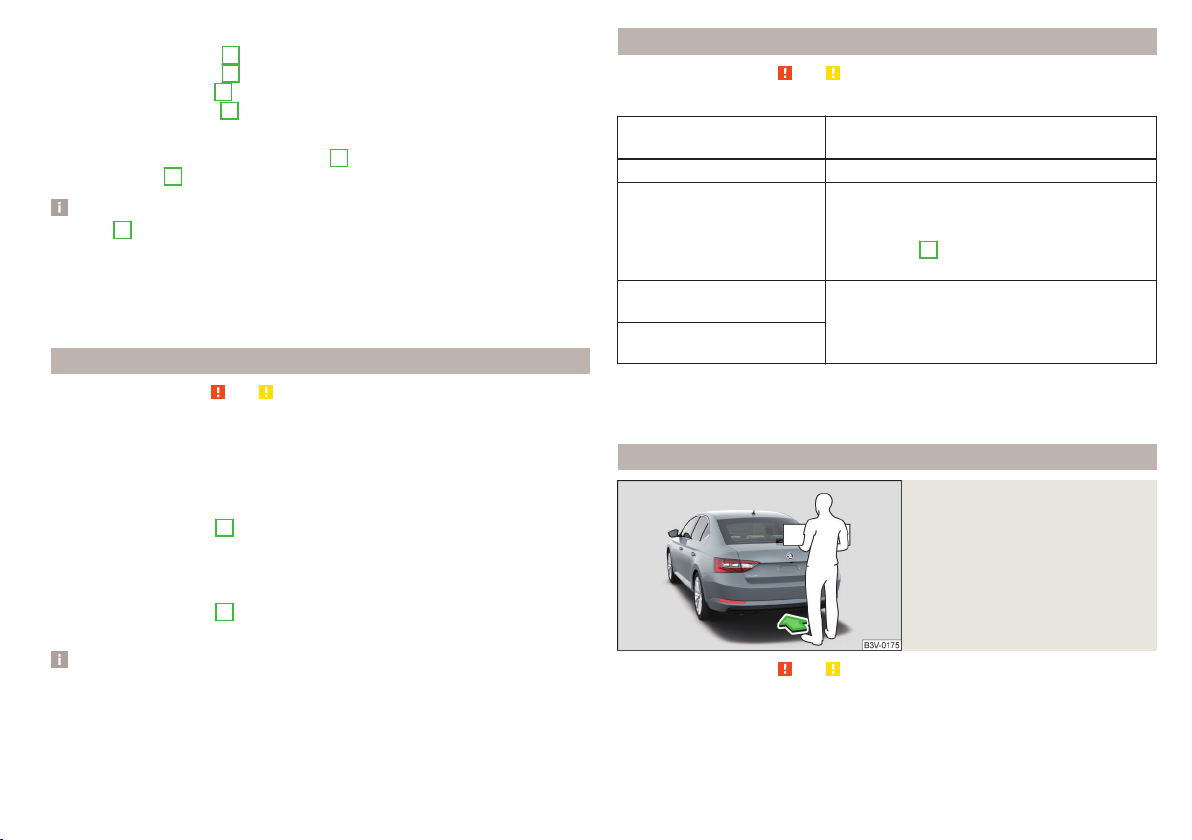 B3V-0175