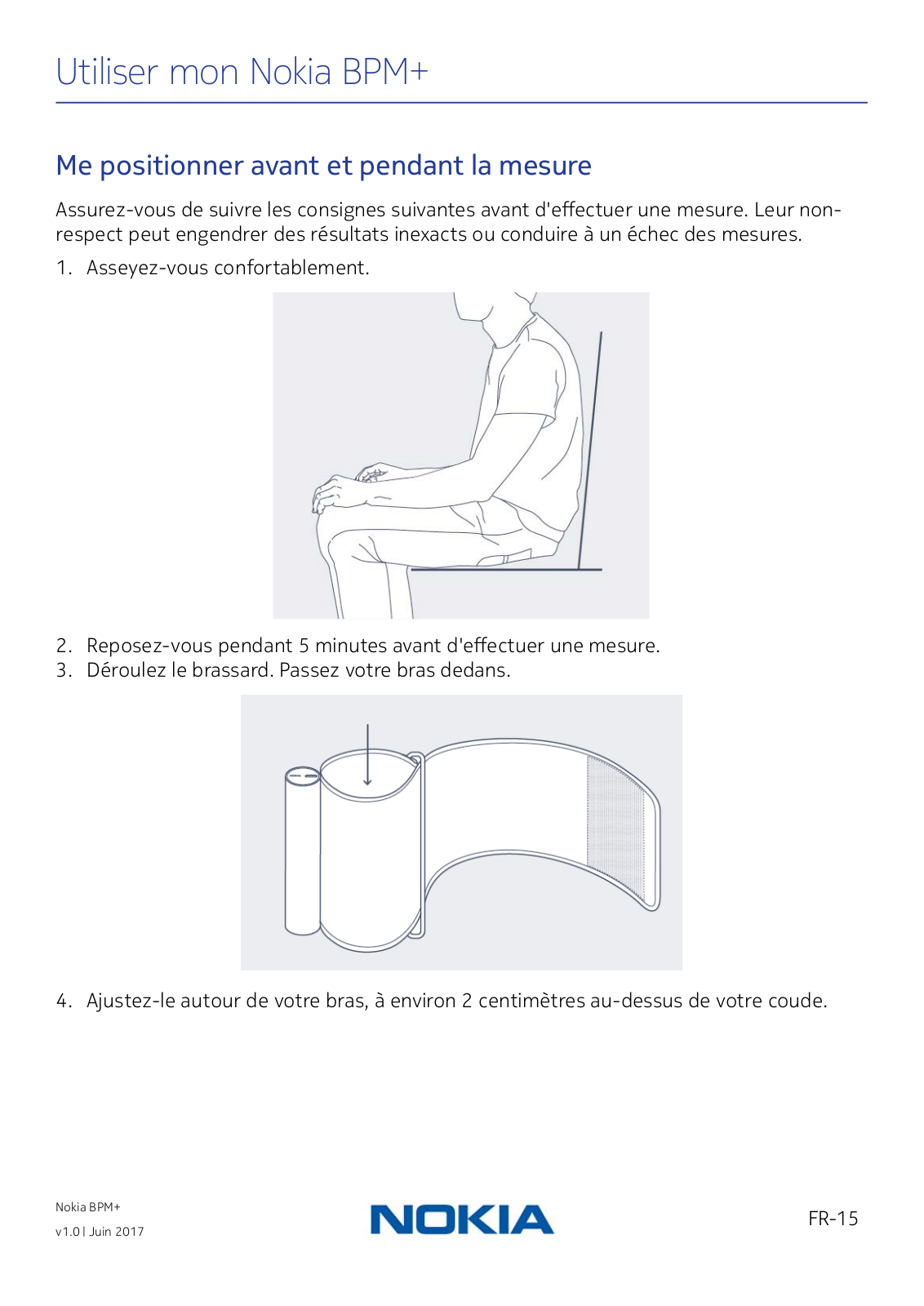 Utiliser mon Nokia BPM+

Me positionner avant et pendant la mesure

Assurez-vous de suivre les consignes suivantes avant d'effectuer une mesure. Leur non-respect peut engendrer des résultats inexacts ou conduire à un échec des mesures.

1. Asseyez-vous confortablement.

2. Reposez-vous pendant 5 minutes avant d'effectuer une mesure.
3. Déroulez le brassard. Passez votre bras dedans.

4. Ajustez-le autour de votre bras, à environ 2 centimètres au-dessus de votre coude.

Nokia BPM+
v1.0 | Juin 2017

NOKIA

FR-15