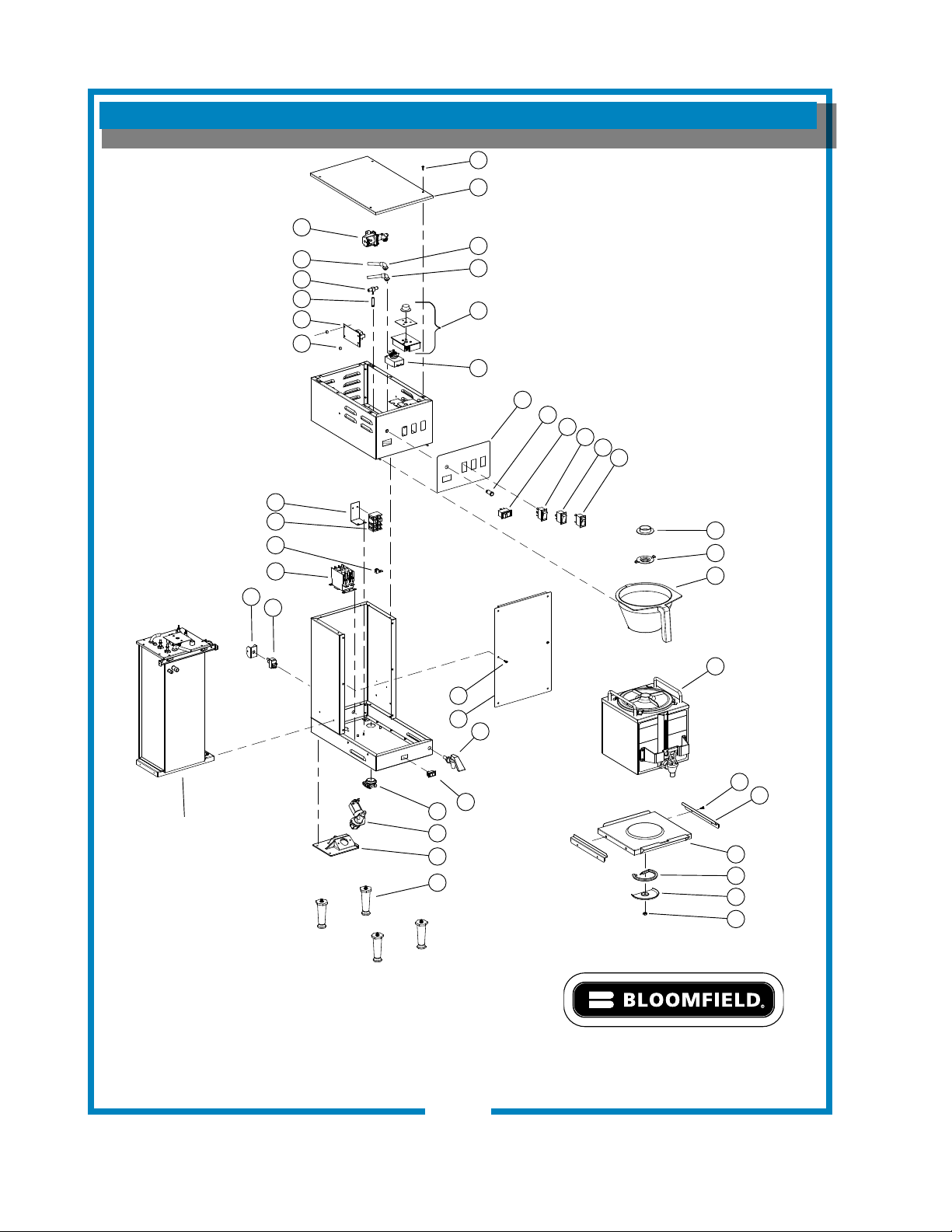 BLOOMFIELD.