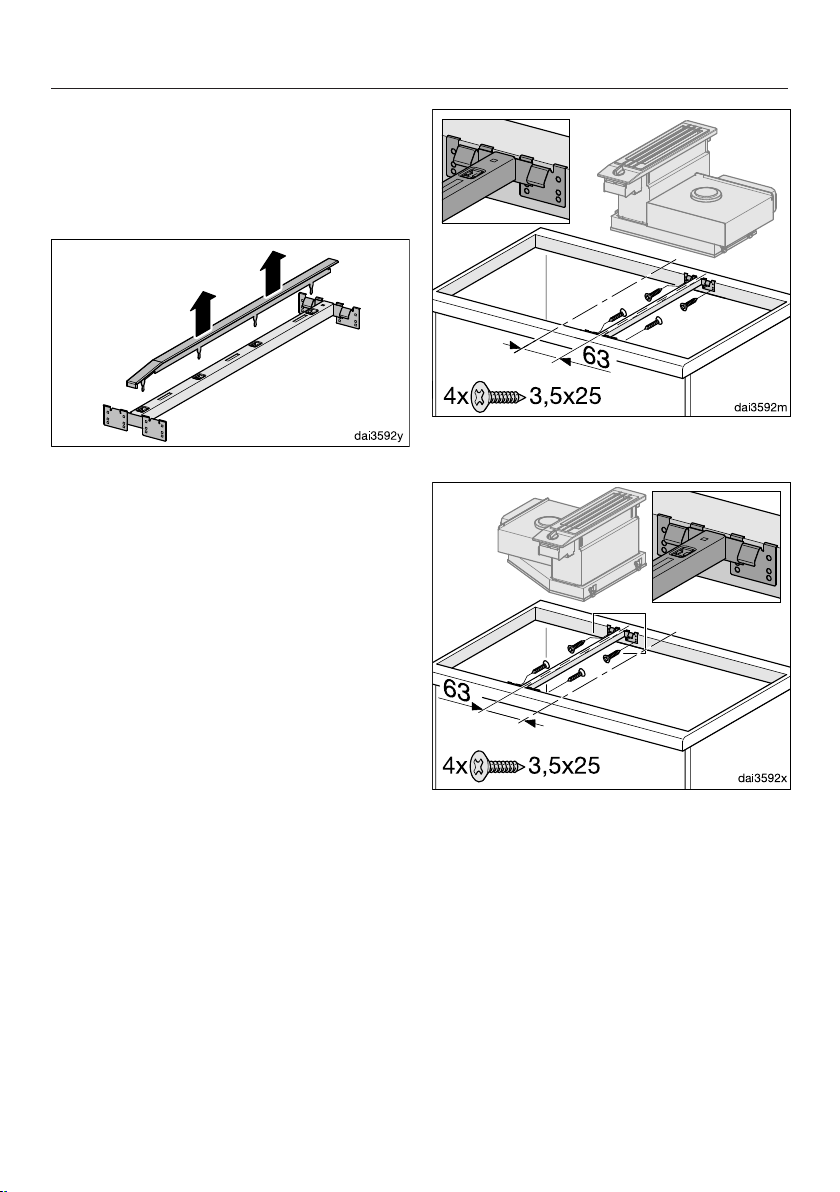 dai3592y

63

4x 3,5x25

dai3592m

63

4x 3,5x25

dai3592x